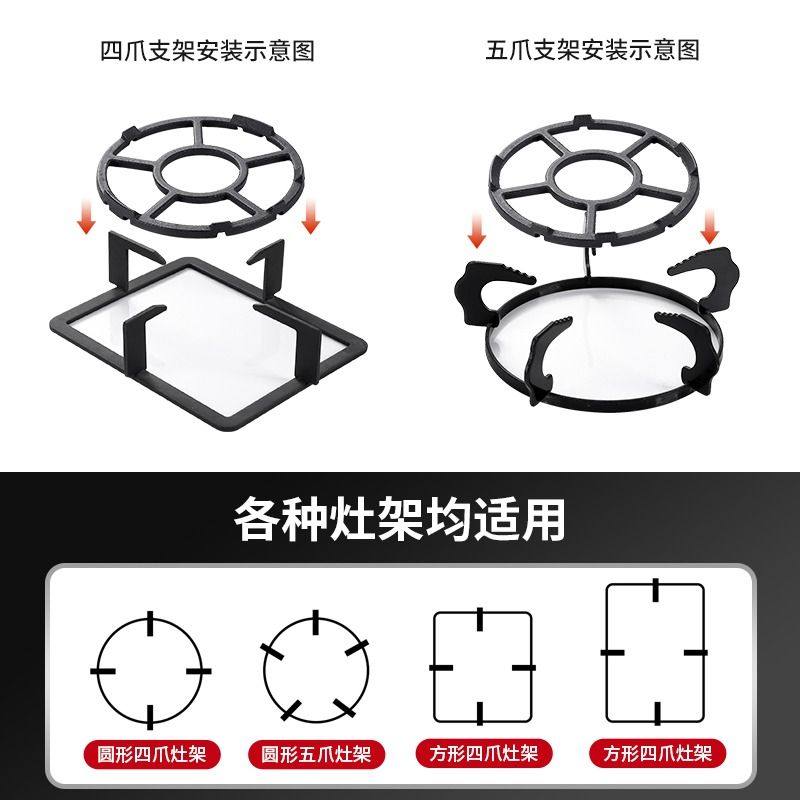 四爪支架安装示意图

五爪支架安装示意图

各种灶架均适用

圆形四爪灶架

圆形五爪灶架

方形四爪灶架

方形四爪灶架