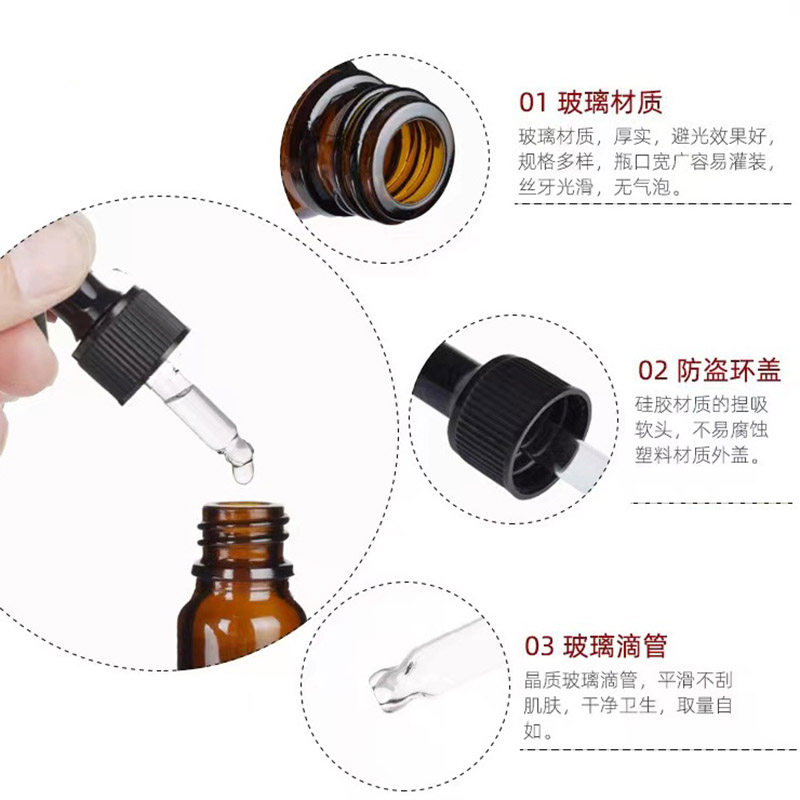 01 玻璃材质

玻璃材质，厚实，避光效果好，规格多样，瓶口宽广容易灌装，丝牙光滑，无气泡。

02 防盗环盖

硅胶材质的捏吸软头，不易腐蚀塑料材质外盖。

03 玻璃滴管

晶质玻璃滴管，平滑不刮肌肤，干净卫生，取量自如。