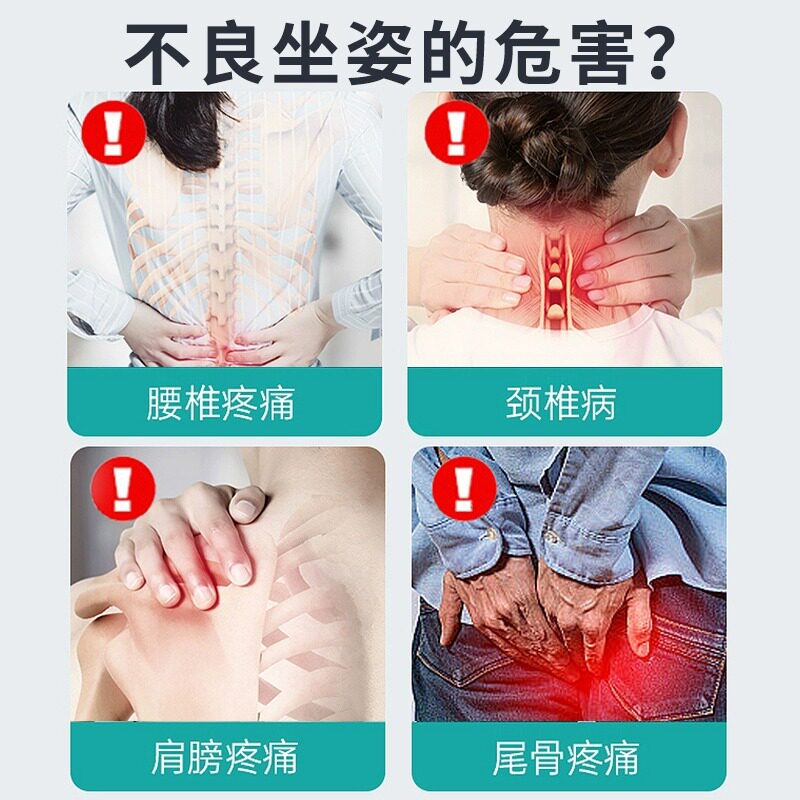 不良坐姿的危害?

!

腰椎疼痛

!

颈椎病

!

肩膀疼痛

!

尾骨疼痛