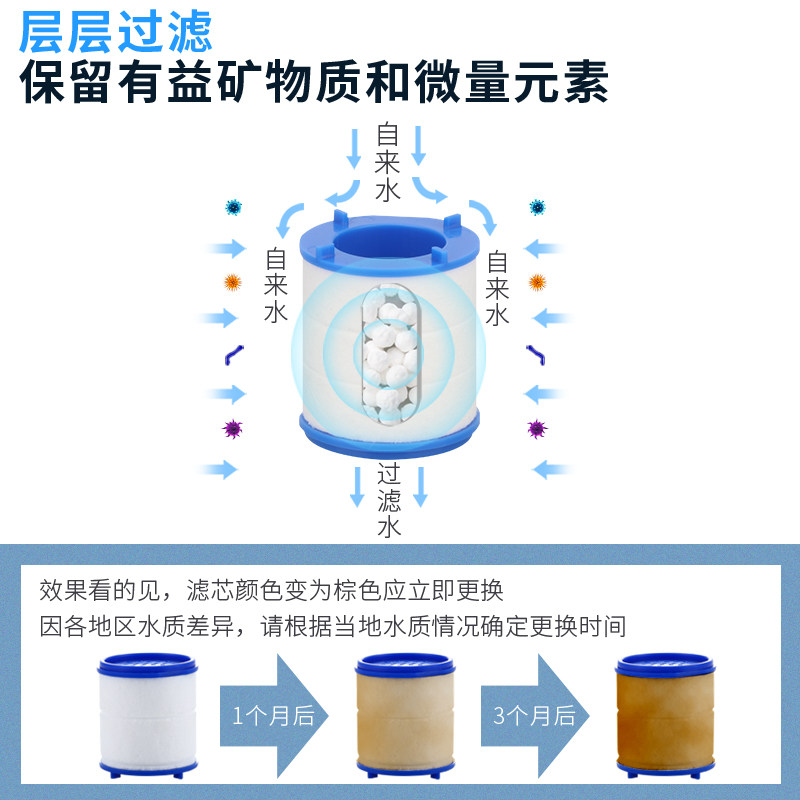 层层过滤
保留有益矿物质和微量元素

自来水

自来水

自来水

过滤水

效果看的见，滤芯颜色变为棕色应立即更换
因各地区水质差异，请根据当地水质情况确定更换时间

1个月后

3个月后