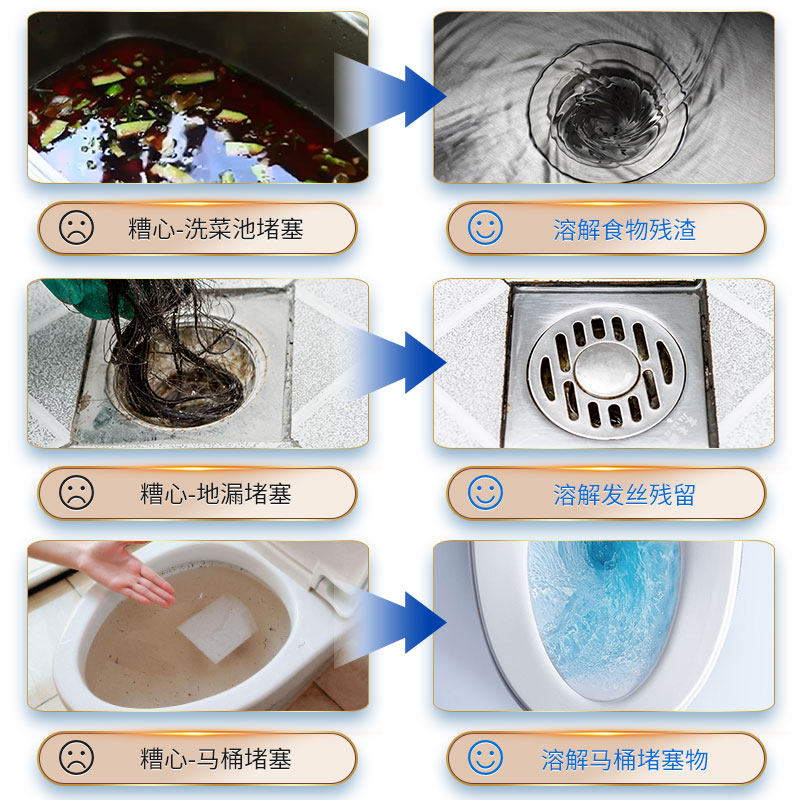 糟心-洗菜池堵塞

溶解食物残渣

糟心-地漏堵塞

溶解发丝残留

糟心-马桶堵塞

溶解马桶堵塞物