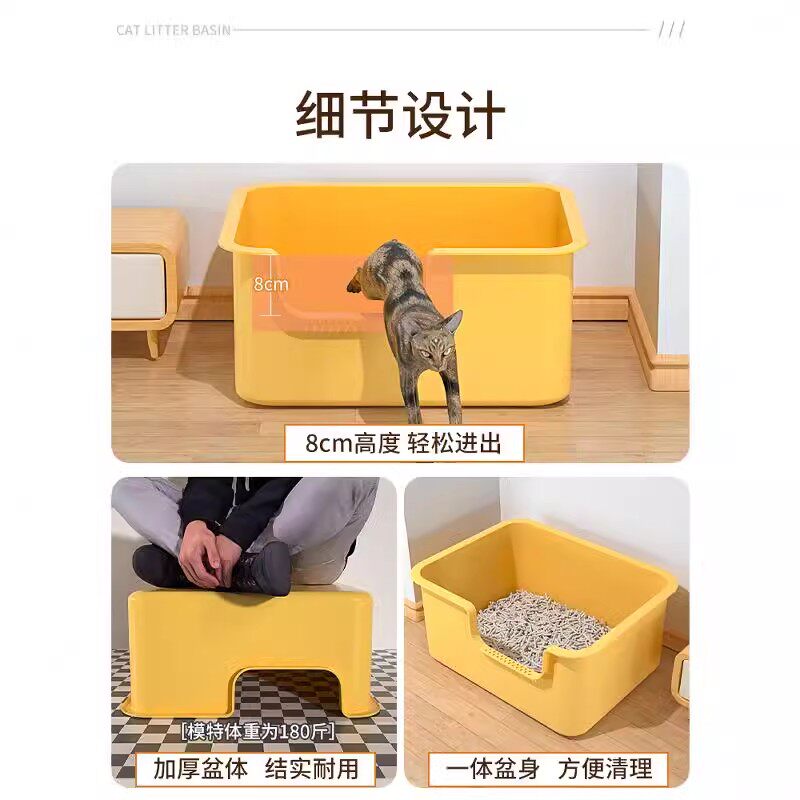 CAT LITTER BASIN ///

细节设计

8cm

8cm高度 轻松进出

[模特体重为180斤]

加厚盆体 结实耐用

一体盆身 方便清理