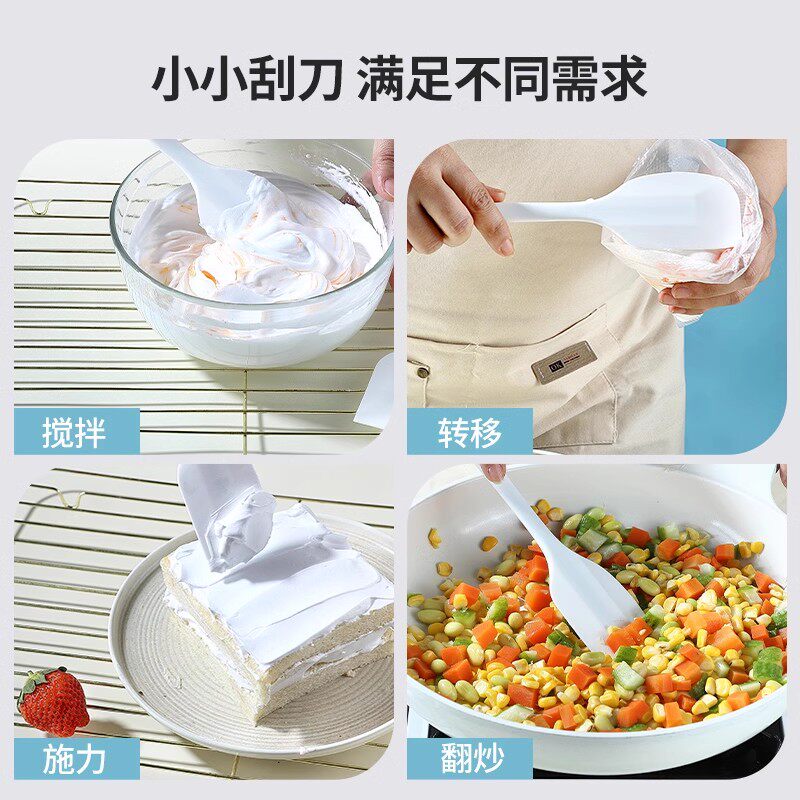 小小刮刀 满足不同需求

搅拌

转移

施力

翻炒