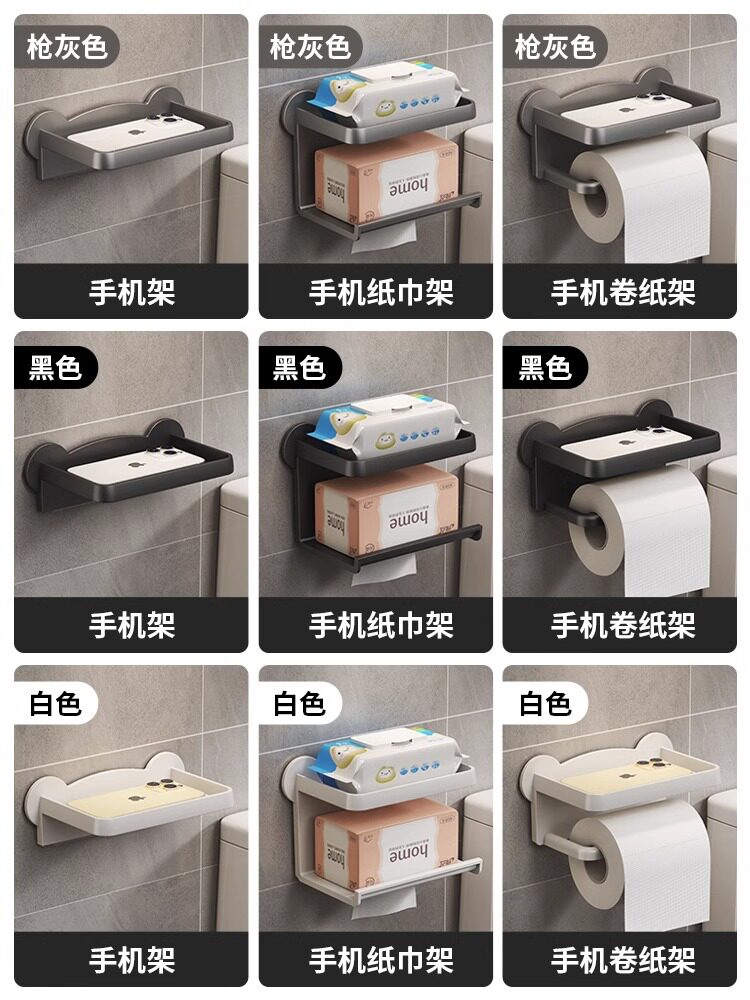 枪灰色
手机架

枪灰色
home
手机纸巾架

枪灰色
手机卷纸架

黑色
手机架

黑色
home
手机纸巾架

黑色
手机卷纸架

白色
手机架

白色
home
手机纸巾架

白色
手机卷纸架