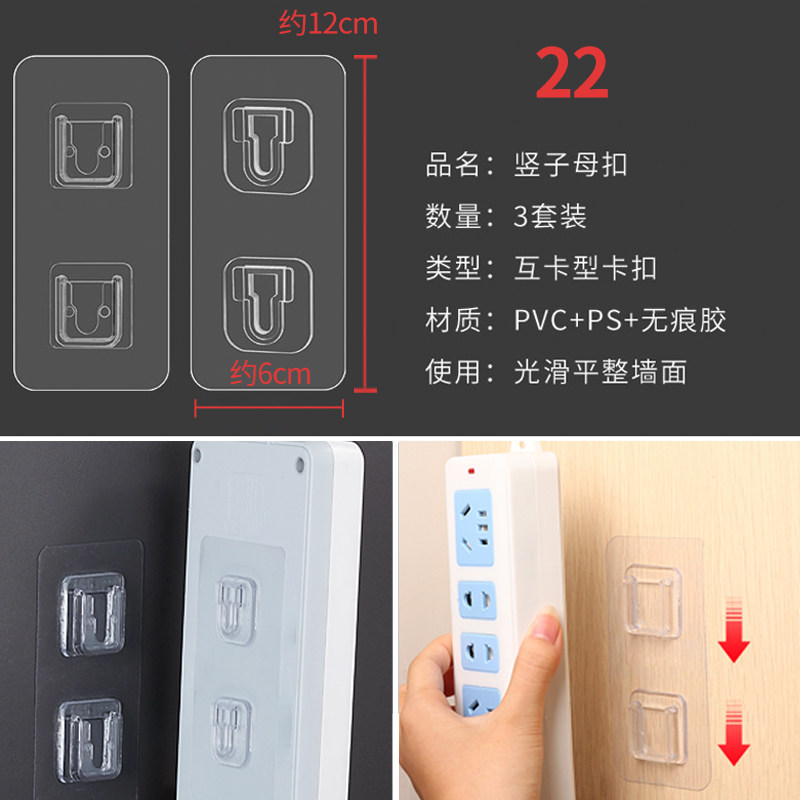 约12cm

22

品名：竖子母扣

数量：3套装

类型：互卡型卡扣

材质：PVC+PS+无痕胶

使用：光滑平整墙面

约6cm