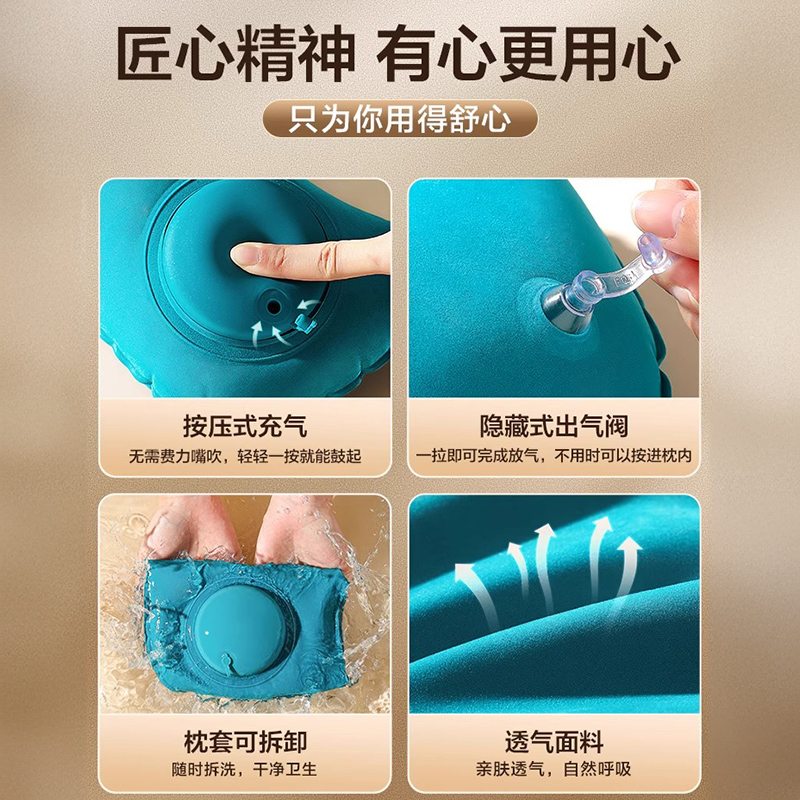 匠心精神 有心更用心

只为你用得舒心

按压式充气

无需费力嘴吹，轻轻一按就能鼓起

隐藏式出气阀

一拉即可完成放气，不用时可以按进枕内

枕套可拆卸

随时拆洗，干净卫生

透气面料

亲肤透气，自然呼吸