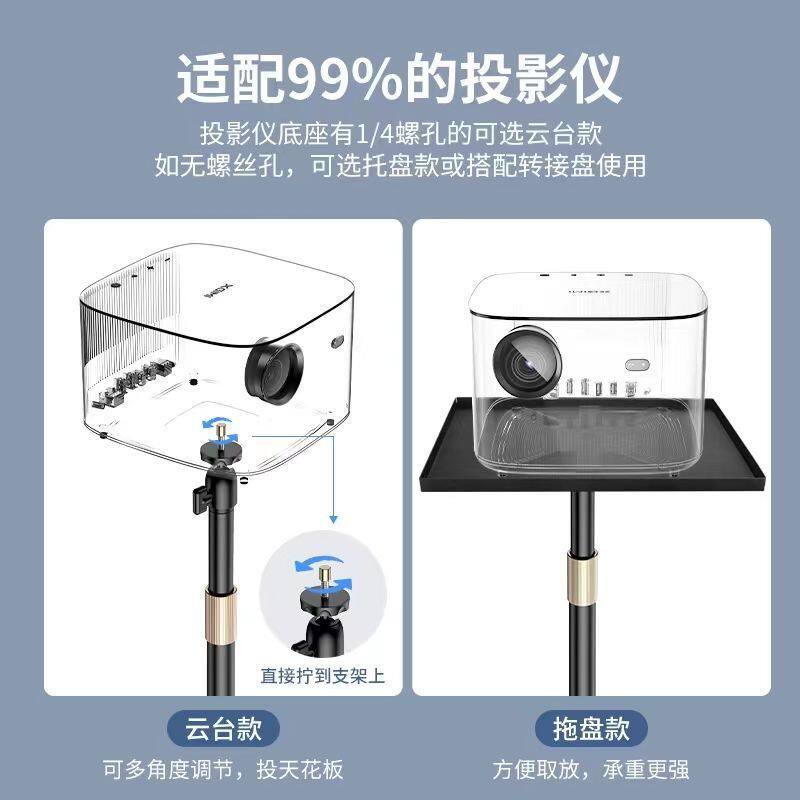 适配99%的投影仪

投影仪底座有1/4螺孔的可选云台款
如无螺丝孔，可选托盘款或搭配转接盘使用

直接拧到支架上

云台款

可多角度调节，投天花板

拖盘款

方便取放，承重更强