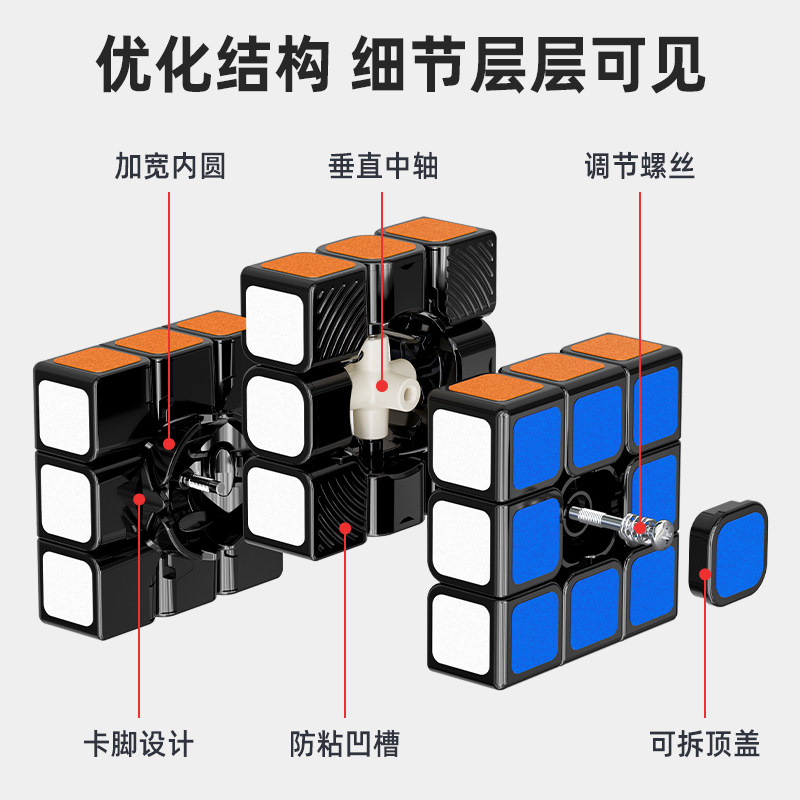 优化结构 细节层层可见

加宽内圆

垂直中轴

调节螺丝

卡脚设计

防粘凹槽

可拆顶盖