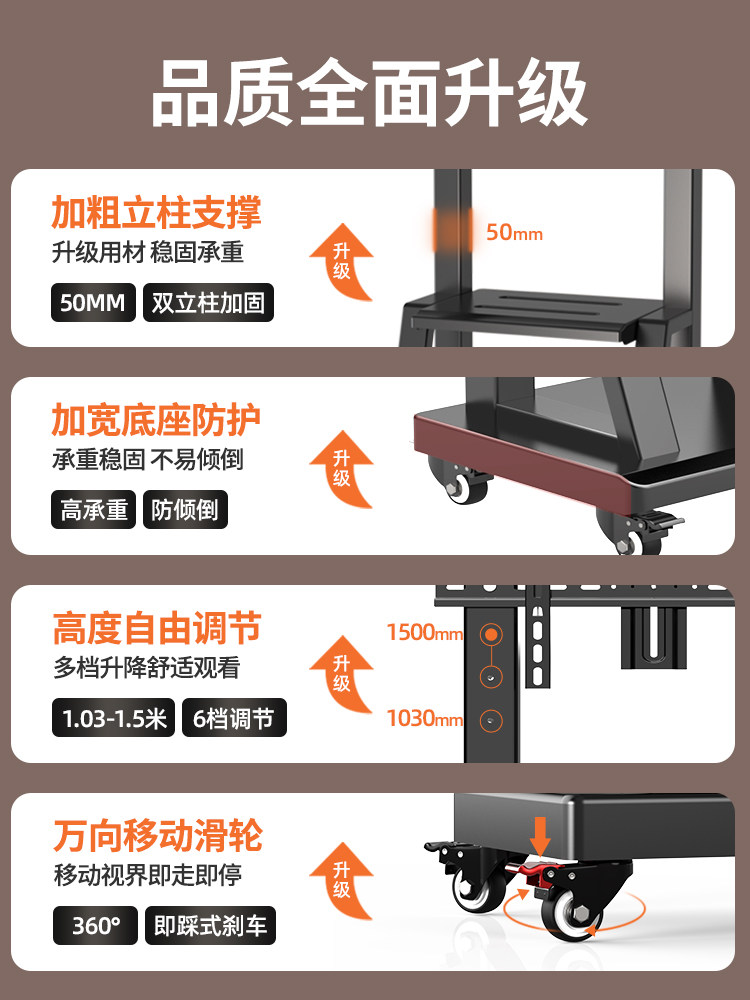 品质全面升级

加粗立柱支撑
升级用材 稳固承重
50MM 双立柱加固
升级
50mm

加宽底座防护
承重稳固 不易倾倒
高承重 防倾倒
升级

高度自由调节
多档升降舒适观看
1.03-1.5米 6档调节
升级
1500mm
1030mm

万向移动滑轮
移动视界即走即停
360° 即踩式刹车
升级