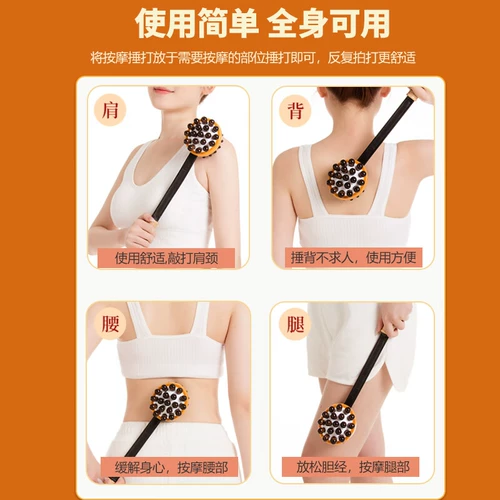 使用简单 全身可用

将按摩捶打放于需要按摩的部位捶打即可，反复拍打更舒适

肩

使用舒适,敲打肩颈

背

捶背不求人，使用方便

腰

缓解身心，按摩腰部

腿

放松胆经，按摩腿部