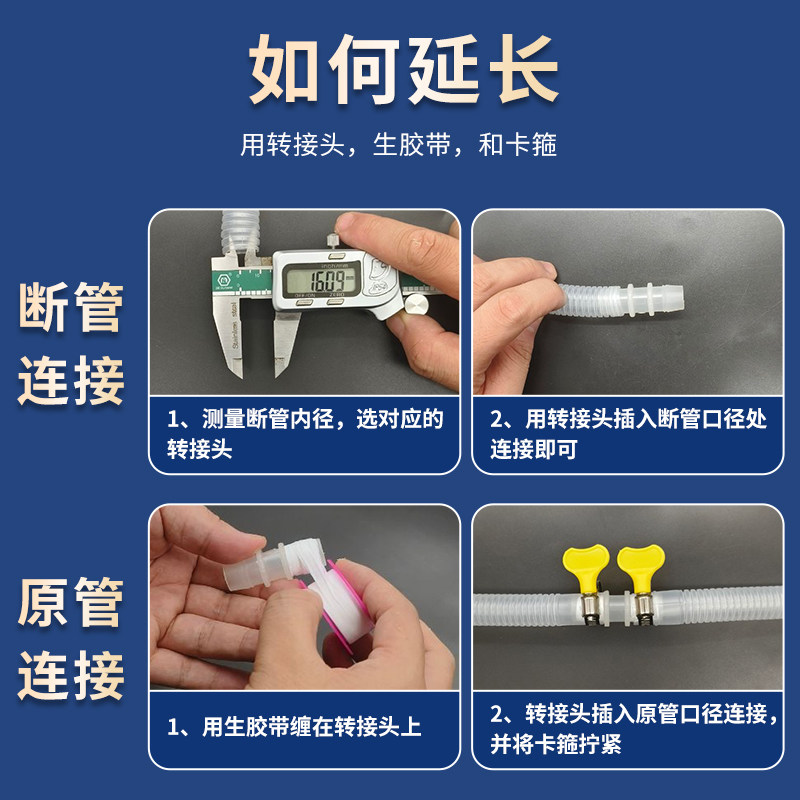 如何延长

用转接头，生胶带，和卡箍

断管连接

16.09

1、测量断管内径，选对应的转接头

2、用转接头插入断管口径处连接即可

原管连接

1、用生胶带缠在转接头上

2、转接头插入原管口径连接，并将卡箍拧紧