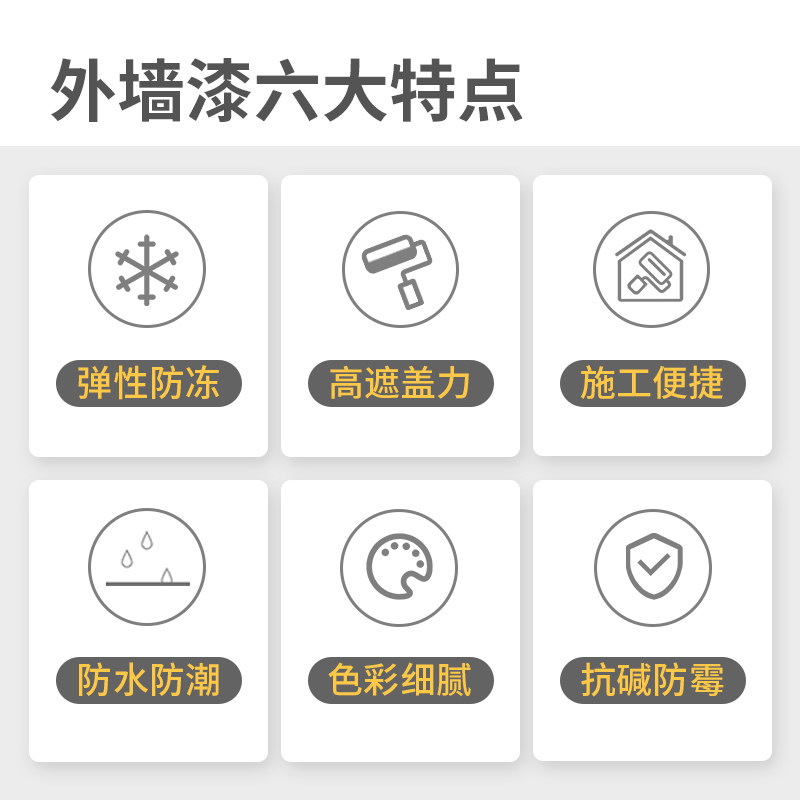 外墙漆六大特点

弹性防冻

高遮盖力

施工便捷

防水防潮

色彩细腻

抗碱防霉