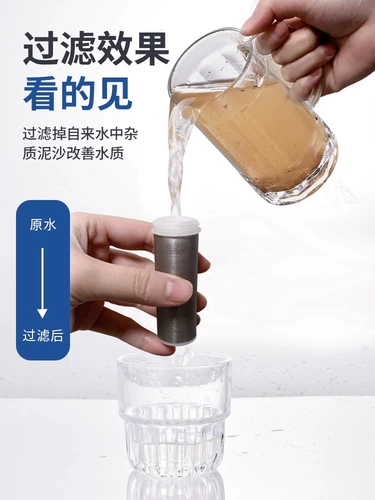 过滤效果
看的见

过滤掉自来水中杂质泥沙改善水质

原水

过滤后