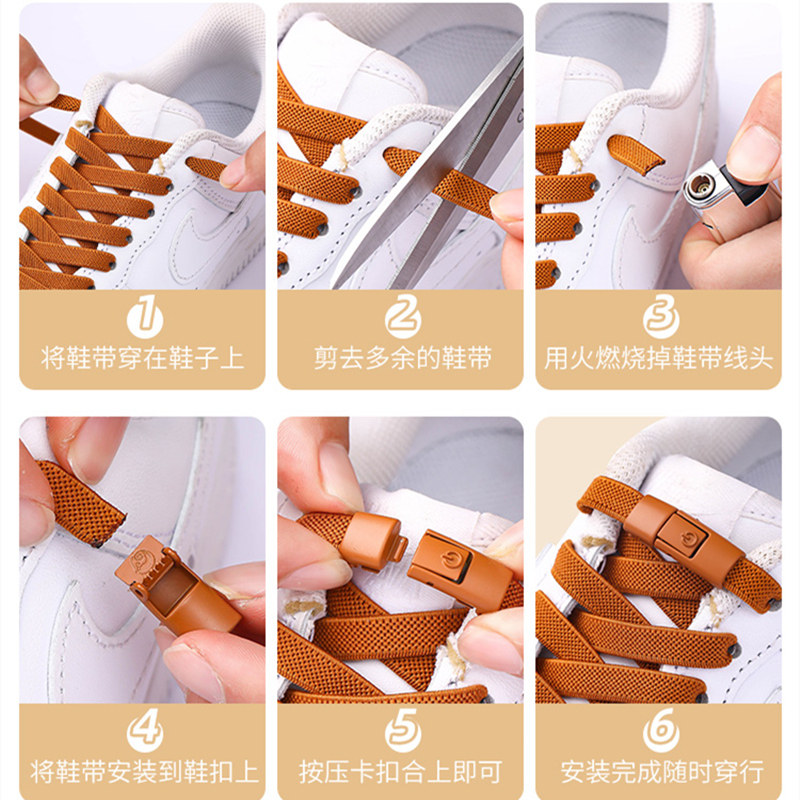 1
将鞋带穿在鞋子上

2
剪去多余的鞋带

3
用火燃烧掉鞋带线头

4
将鞋带安装到鞋扣上

5
按压卡扣合上即可

6
安装完成随时穿行