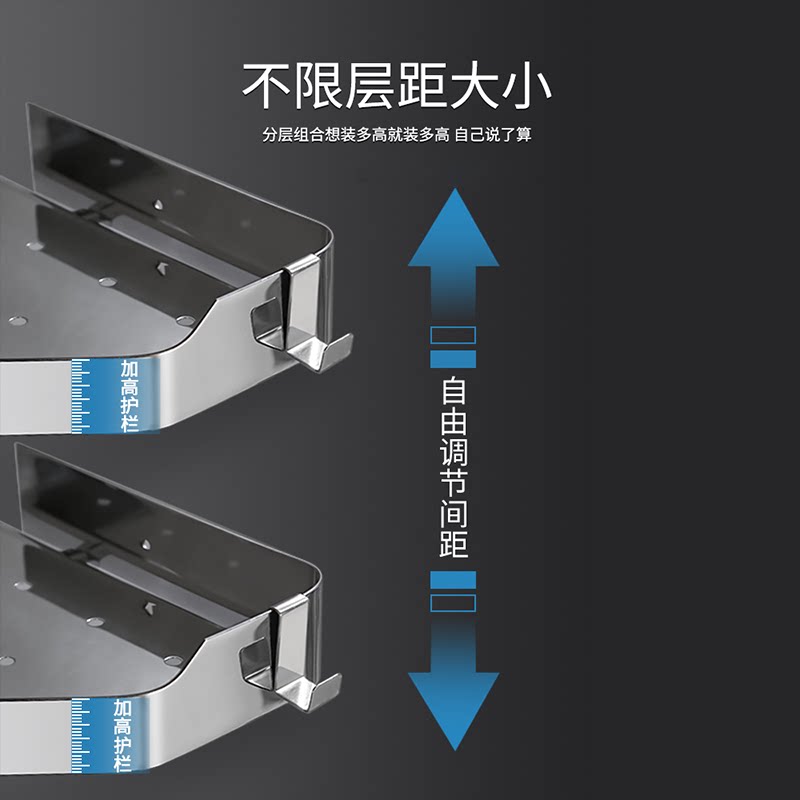 不限层距大小

分层组合想装多高就装多高 自己说了算

加高护栏

自由调节间距

加高护栏