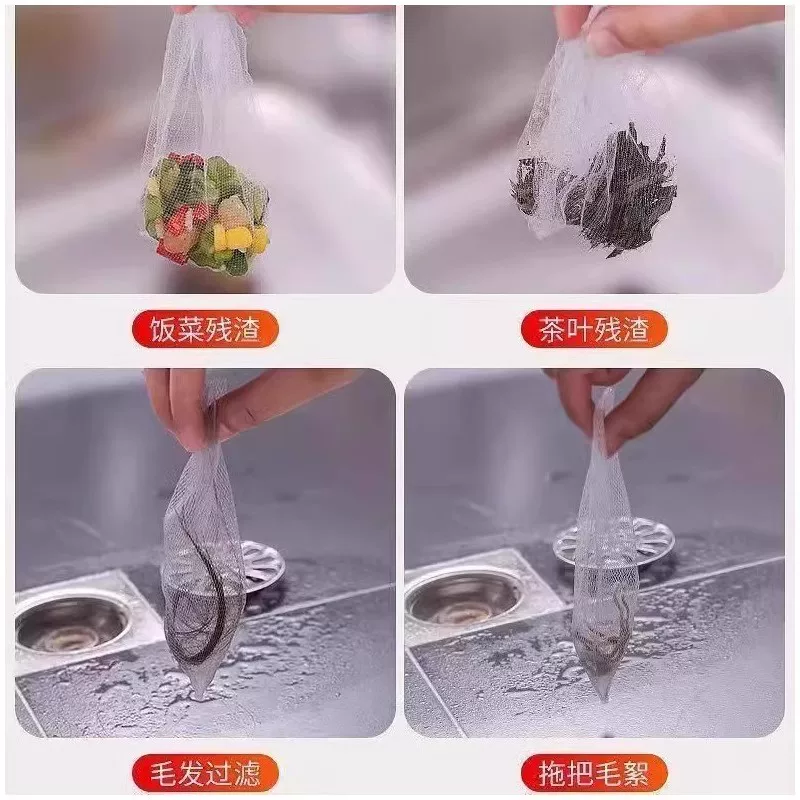 饭菜残渣

茶叶残渣

毛发过滤

拖把毛絮