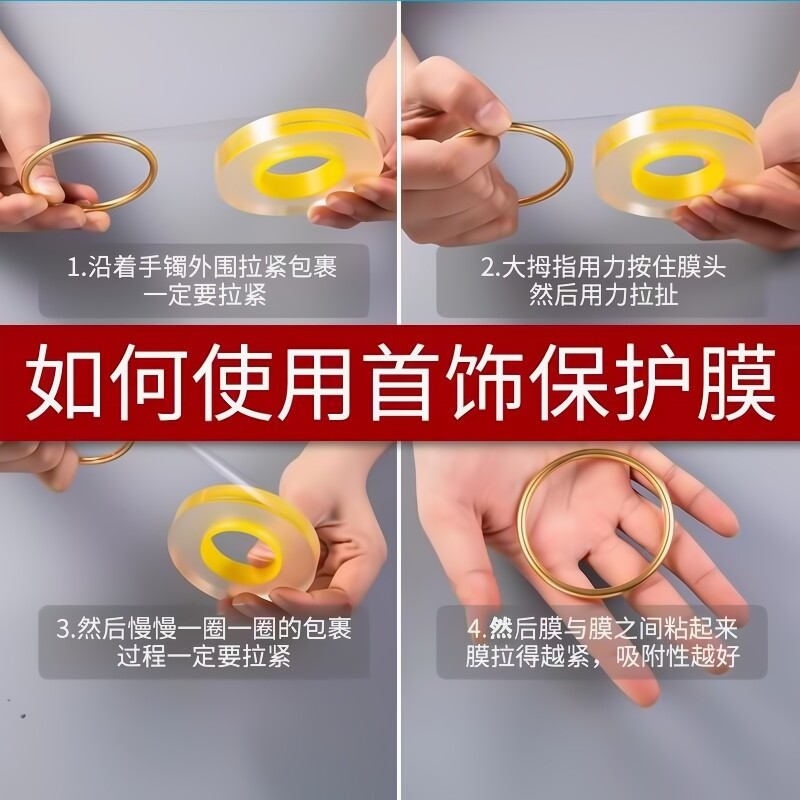 1.沿着手镯外围拉紧包裹
一定要拉紧

2.大拇指用力按住膜头
然后用力拉扯

如何使用首饰保护膜

3.然后慢慢一圈一圈的包裹
过程一定要拉紧

4.然后膜与膜之间粘起来
膜拉得越紧，吸附性越好