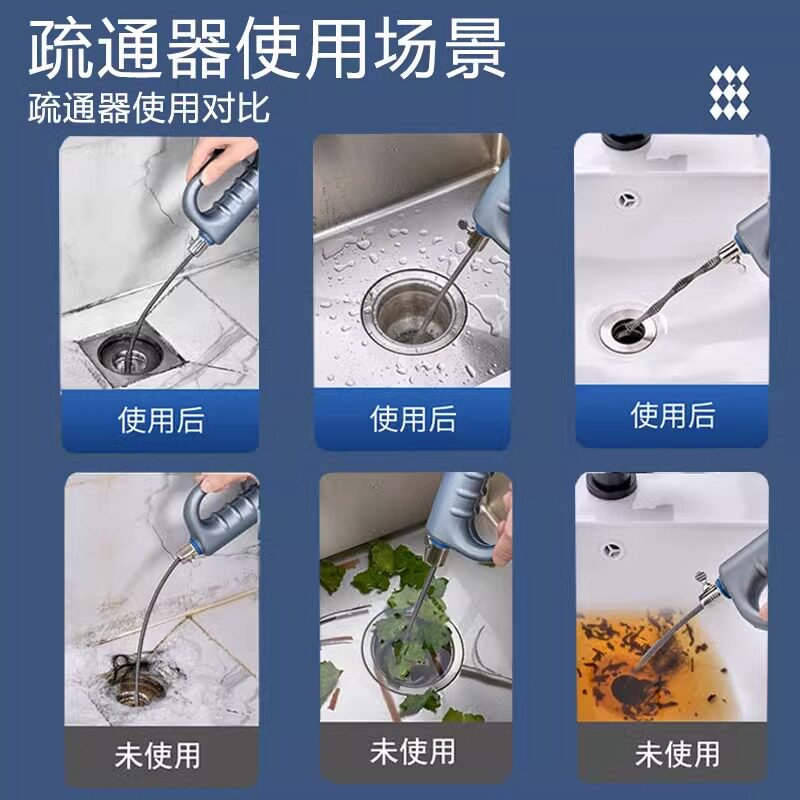 疏通器使用场景
疏通器使用对比

使用后
使用后
使用后

未使用
未使用
未使用