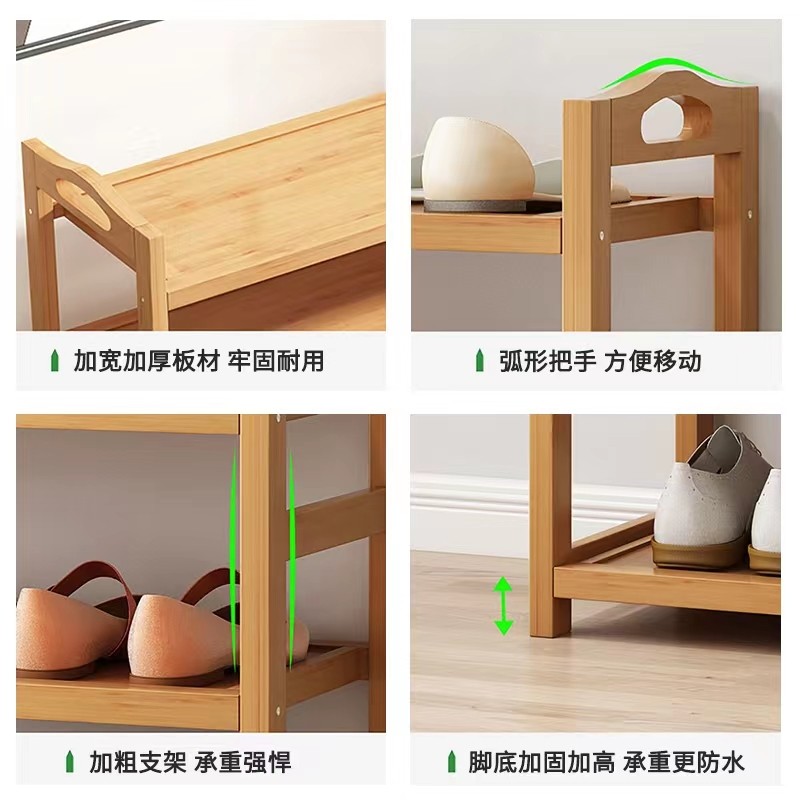 加宽加厚板材 牢固耐用

弧形把手 方便移动

加粗支架 承重强悍

脚底加固加高 承重更防水