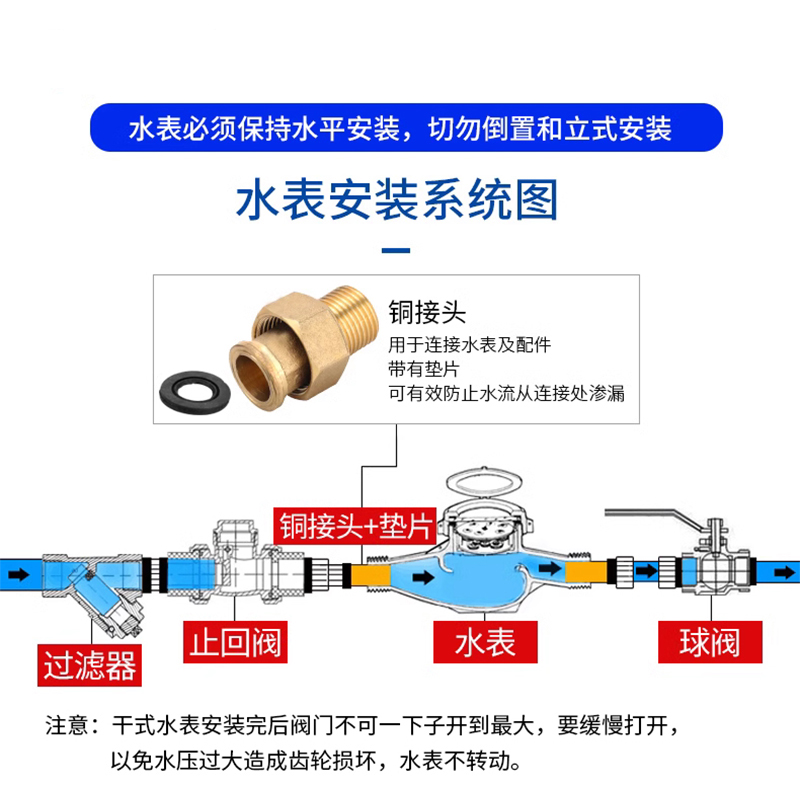 水表必须保持水平安装，切勿倒置和立式安装

水表安装系统图

铜接头
用于连接水表及配件
带有垫片
可有效防止水流从连接处渗漏

铜接头+垫片

过滤器

止回阀

水表

球阀

注意：干式水表安装完后阀门不可一下子开到最大，要缓慢打开，以免水压过大造成齿轮损坏，水表不转动。