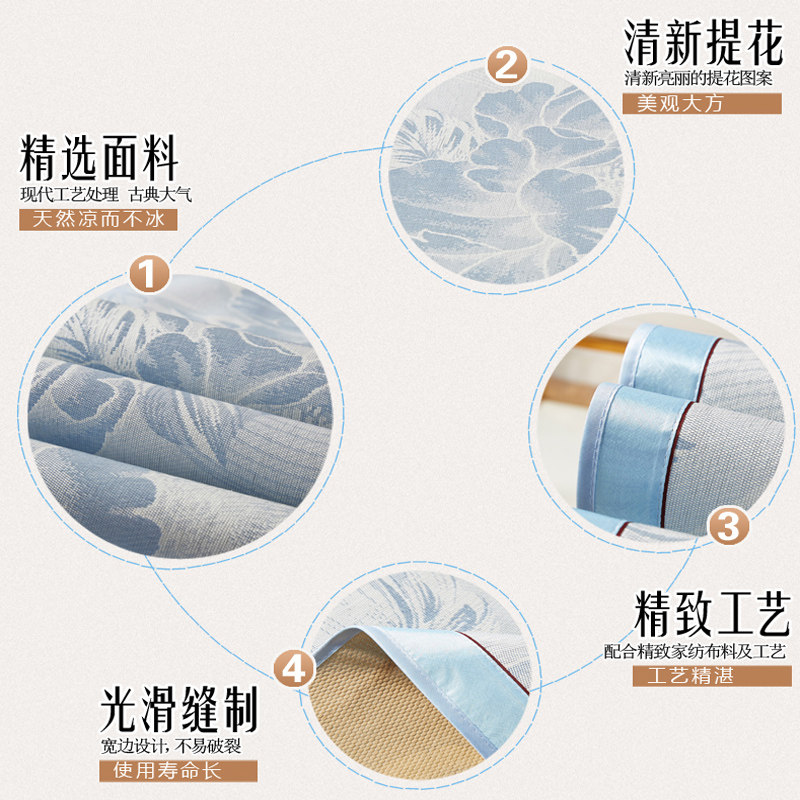 精选面料
现代工艺处理 古典大气
天然凉而不冰

1

2

清新提花
清新亮丽的提花图案
美观大方

3

精致工艺
配合精致家纺布料及工艺
工艺精湛

4

光滑缝制
宽边设计，不易破裂
使用寿命长