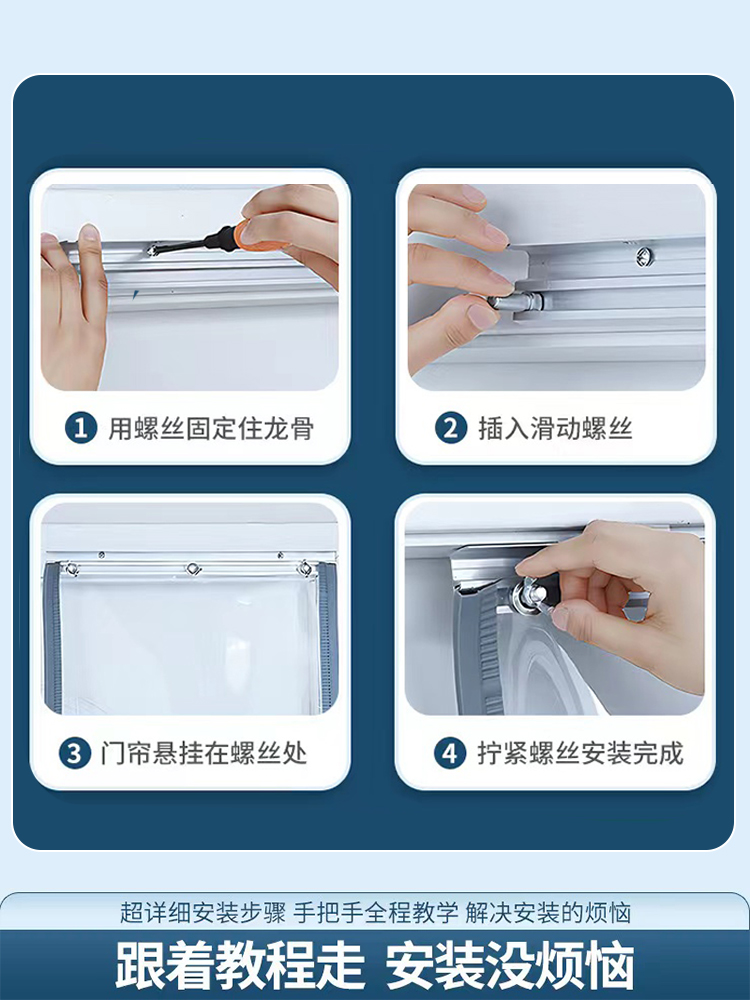 1 用螺丝固定住龙骨

2 插入滑动螺丝

3 门帘悬挂在螺丝处

4 拧紧螺丝安装完成

超详细安装步骤 手把手全程教学 解决安装的烦恼

跟着教程走 安装没烦恼