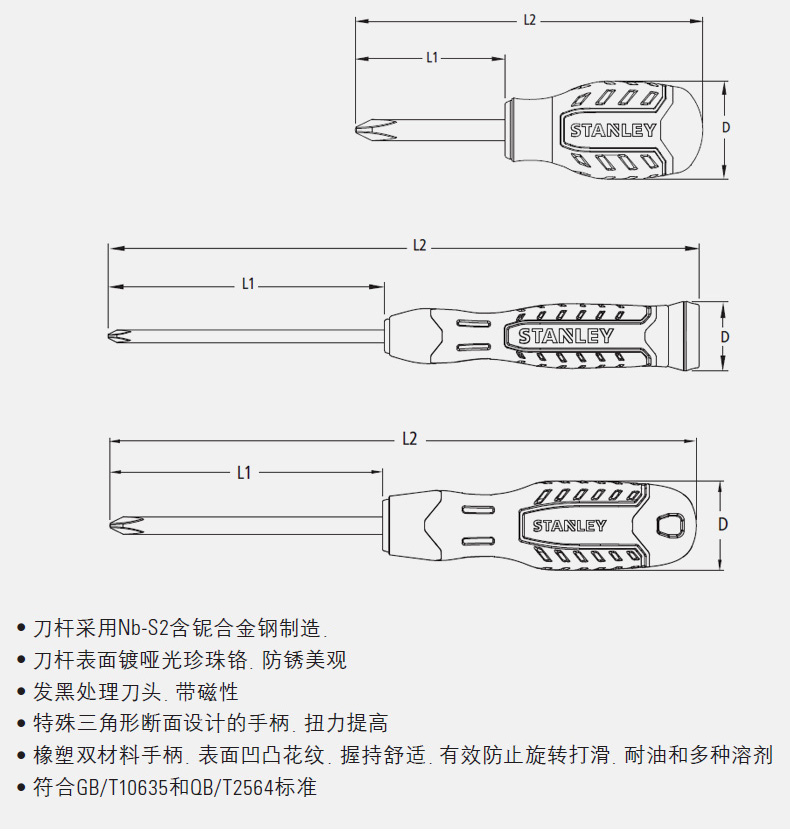 L2

L1

STANLEY

D

L2

L1

STANLEY

D

L2

L1

STANLEY

D

• 刀杆采用Nb-S2含铌合金钢制造.
• 刀杆表面镀哑光珍珠铬. 防锈美观
• 发黑处理刀头. 带磁性
• 特殊三角形断面设计的手柄. 扭力提高
• 橡塑双材料手柄. 表面凹凸花纹. 握持舒适. 有效防止旋转打滑. 耐油和多种溶剂
• 符合GB/T10635和QB/T2564标准