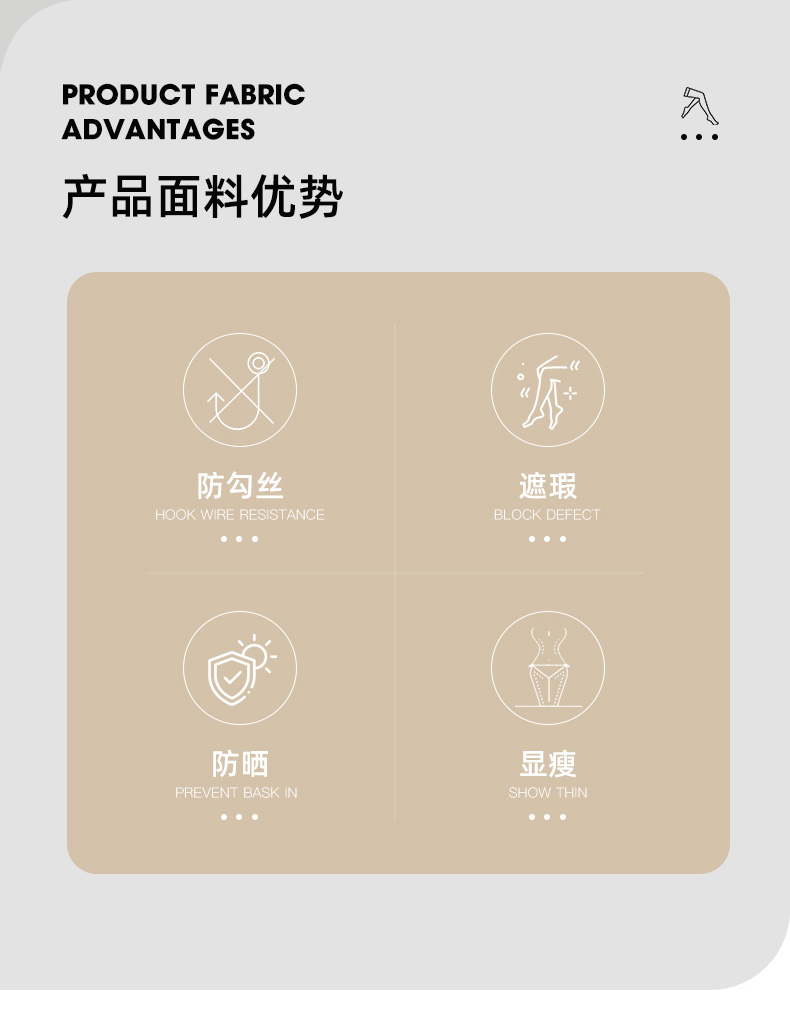 PRODUCT FABRIC
ADVANTAGES

产品面料优势

防勾丝
HOOK WIRE RESISTANCE

遮瑕
BLOCK DEFECT

防晒
PREVENT BASK IN

显瘦
SHOW THIN