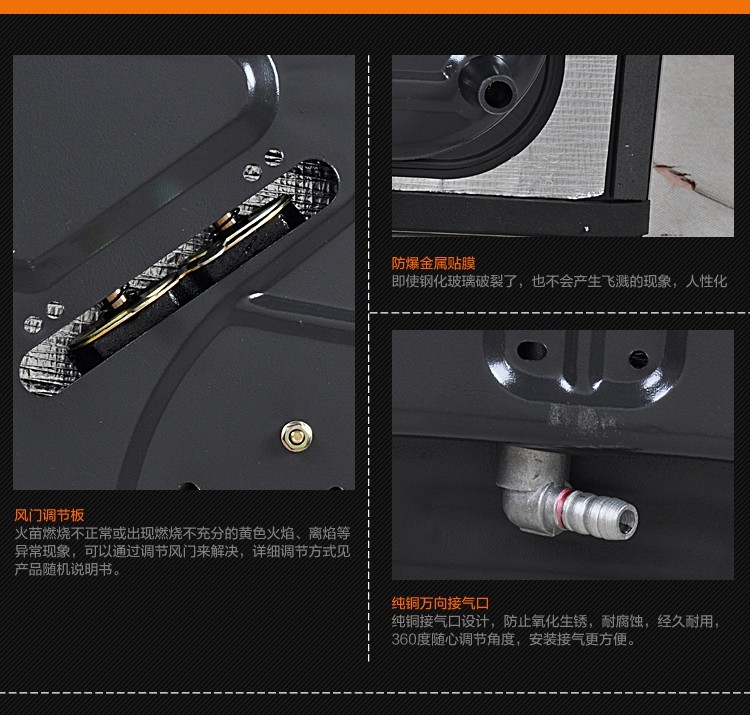 风门调节板
火苗燃烧不正常或出现燃烧不充分的黄色火焰、离焰等异常现象，可以通过调节风门来解决，详细调节方式见产品随机说明书。

防爆金属贴膜
即使钢化玻璃破裂了，也不会产生飞溅的现象，人性化

纯铜万向接气口
纯铜接气口设计，防止氧化生锈，耐腐蚀，经久耐用，360度随心调节角度，安装接气更方便。