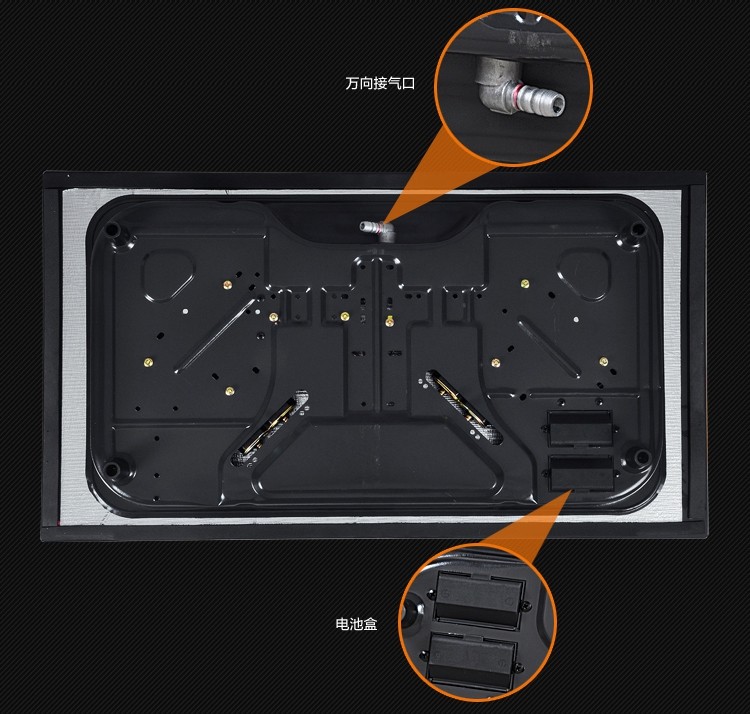 万向接气口

电池盒