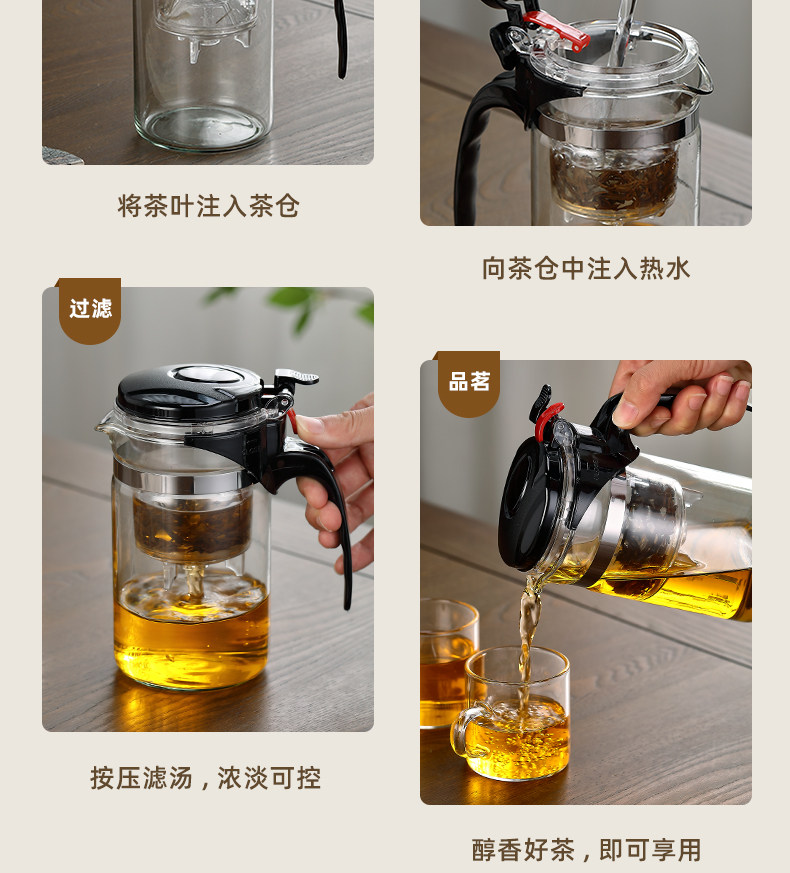 将茶叶注入茶仓

向茶仓中注入热水

过滤

按压滤汤，浓淡可控

品茗

醇香好茶，即可享用