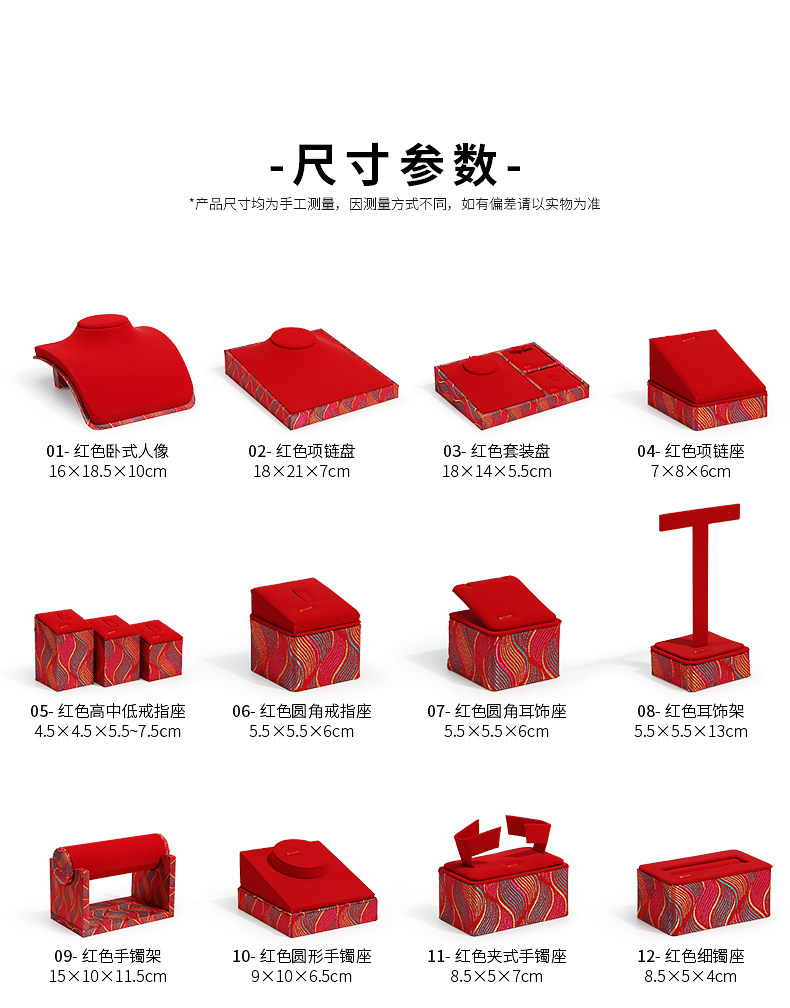 -尺寸参数-

*产品尺寸均为手工测量，因测量方式不同，如有偏差请以实物为准

01- 红色卧式人像
16×18.5×10cm

02- 红色项链盘
18×21×7cm

03- 红色套装盘
18×14×5.5cm

04- 红色项链座
7×8×6cm

05- 红色高中低戒指座
4.5×4.5×5.5~7.5cm

06- 红色圆角戒指座
5.5×5.5×6cm

07- 红色圆角耳饰座
5.5×5.5×6cm

08- 红色耳饰架
5.5×5.5×13cm

09- 红色手镯架
15×10×11.5cm

10- 红色圆形手镯座
9×10×6.5cm

11- 红色夹式手镯座
8.5×5×7cm

12- 红色细镯座
8.5×5×4cm