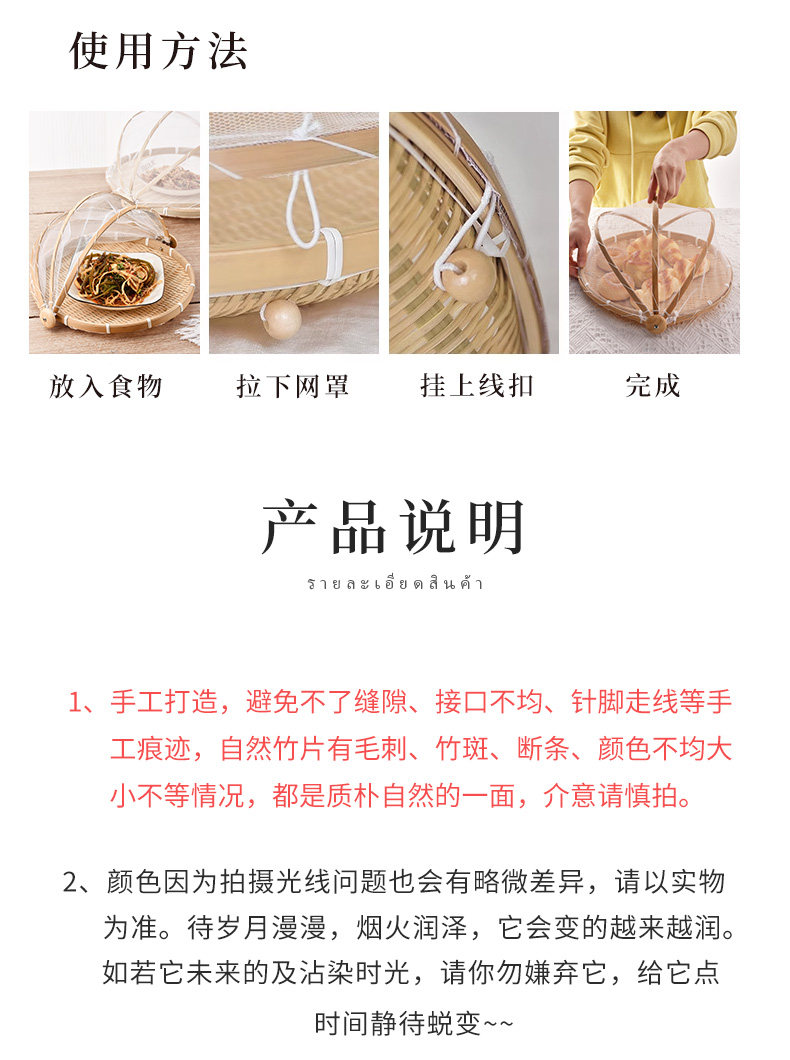 使用方法

放入食物

拉下网罩

挂上线扣

完成

产品说明

รายละเอียดสินค้า

1、手工打造，避免不了缝隙、接口不均、针脚走线等手工痕迹，自然竹片有毛刺、竹斑、断条、颜色不均大小不等情况，都是质朴自然的一面，介意请慎拍。

2、颜色因为拍摄光线问题也会有略微差异，请以实物为准。待岁月漫漫，烟火润泽，它会变的越来越润。如若它未来的及沾染时光，请你勿嫌弃它，给它点时间静待蜕变~~