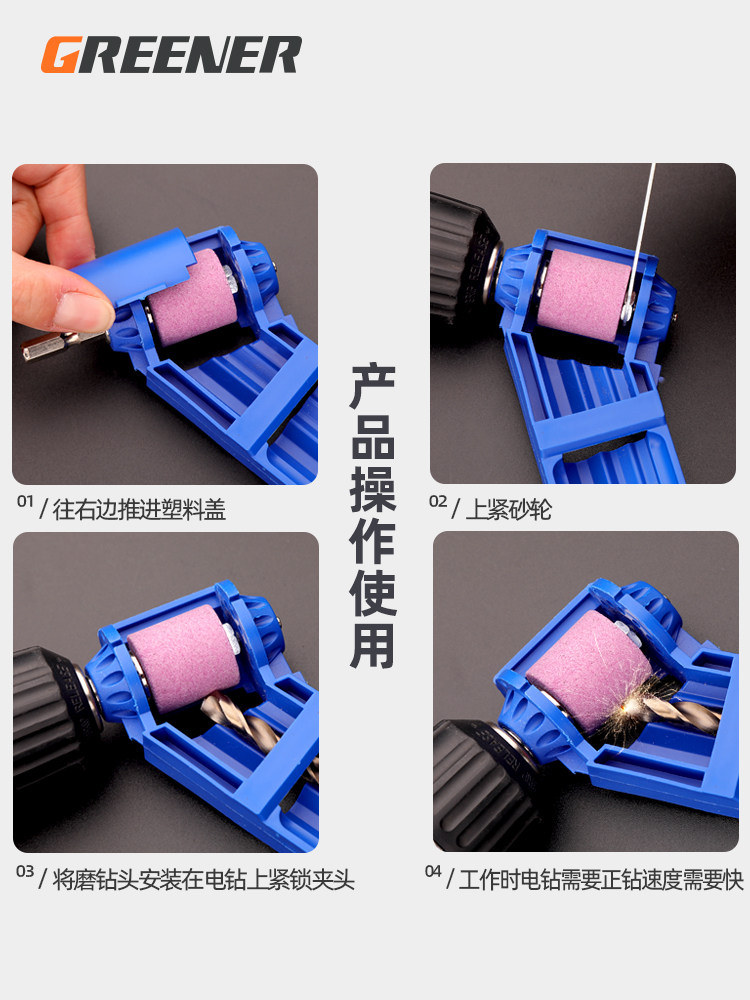 GREENER

产品操作使用

01 / 往右边推进塑料盖

02 / 上紧砂轮

03 / 将磨钻头安装在电钻上紧锁夹头

04 / 工作时电钻需要正钻速度需要快