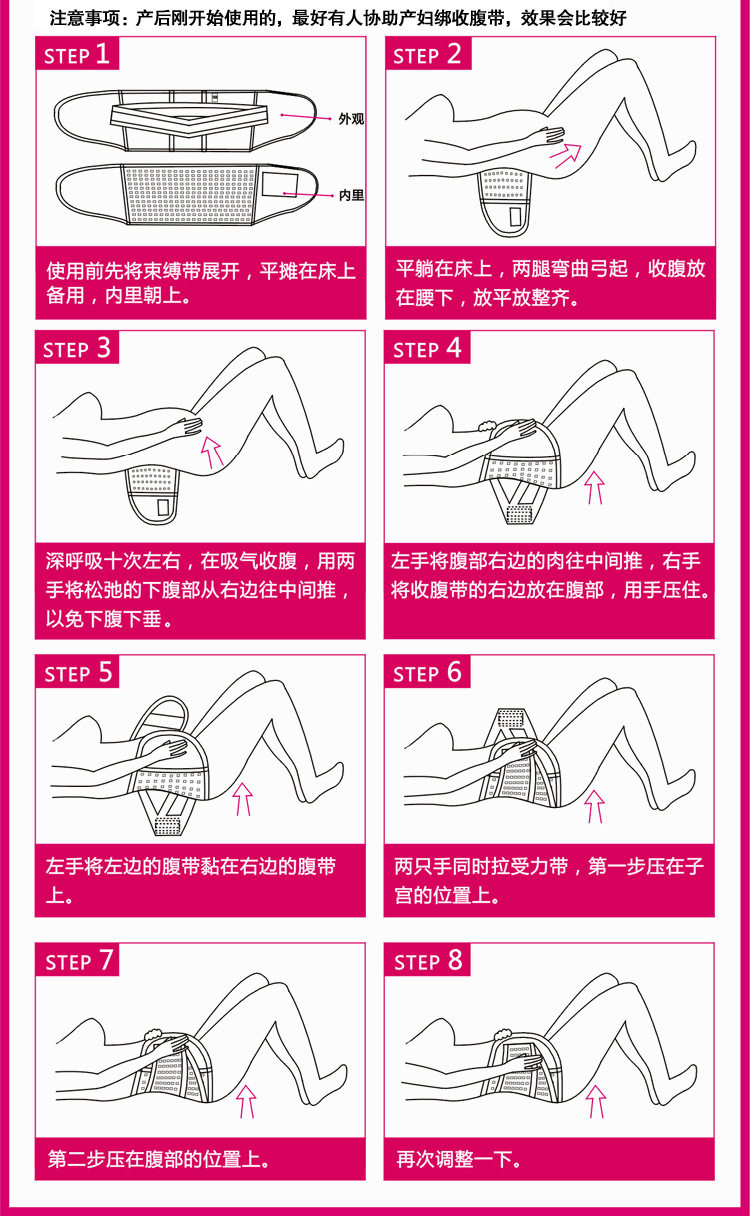 注意事项：产后刚开始使用的，最好有人协助产妇绑收腹带，效果会比较好

STEP 1

外观

内里

使用前先将束缚带展开，平摊在床上备用，内里朝上。

STEP 2

平躺在床上，两腿弯曲弓起，收腹放在腰下，放平放整齐。

STEP 3

深呼吸十次左右，在吸气收腹，用两手将松弛的下腹部从右边往中间推，以免下腹下垂。

STEP 4

左手将腹部右边的肉往中间推，右手将收腹带的右边放在腹部，用手压住。

STEP 5

左手将左边的腹带黏在右边的腹带上。

STEP 6

两只手同时拉受力带，第一步压在子宫的位置上。

STEP 7

第二步压在腹部的位置上。

STEP 8

再次调整一下。