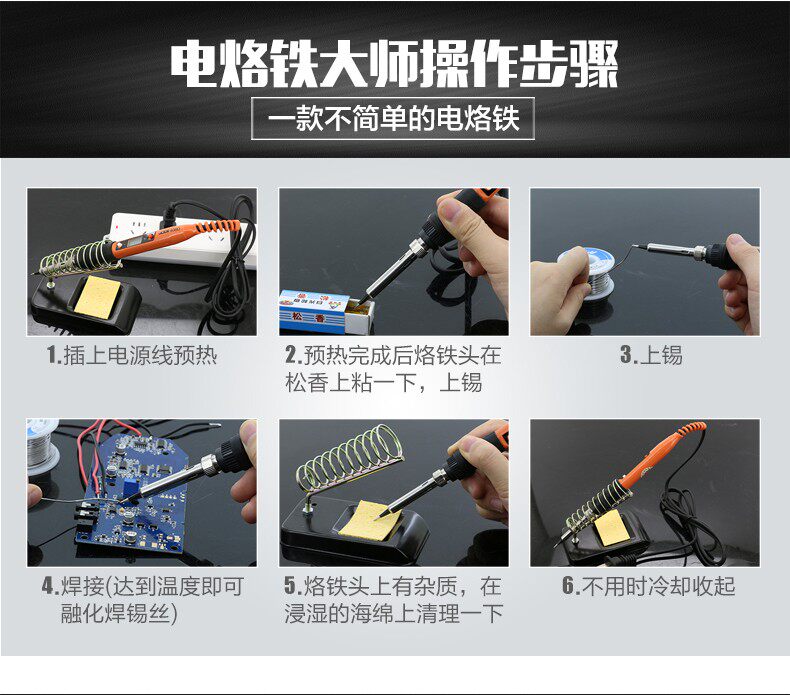 电烙铁大师操作步骤

一款不简单的电烙铁

松香

1.插上电源线预热

2.预热完成后烙铁头在松香上粘一下，上锡

3.上锡

4.焊接(达到温度即可融化焊锡丝)

5.烙铁头上有杂质，在浸湿的海绵上清理一下

6.不用时冷却收起