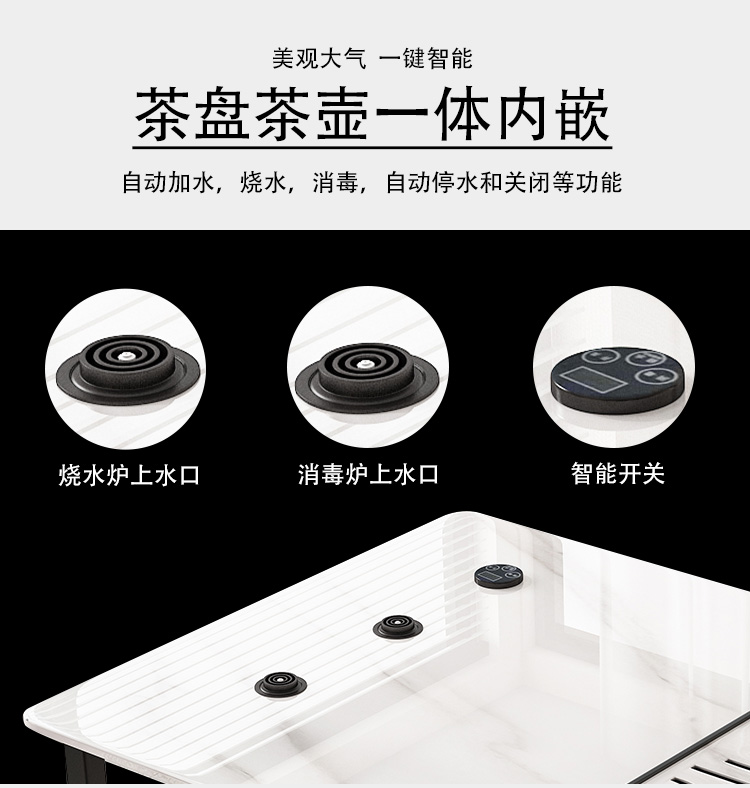 美观大气 一键智能

茶盘茶壶一体内嵌

自动加水，烧水，消毒，自动停水和关闭等功能

烧水炉上水口

消毒炉上水口

智能开关