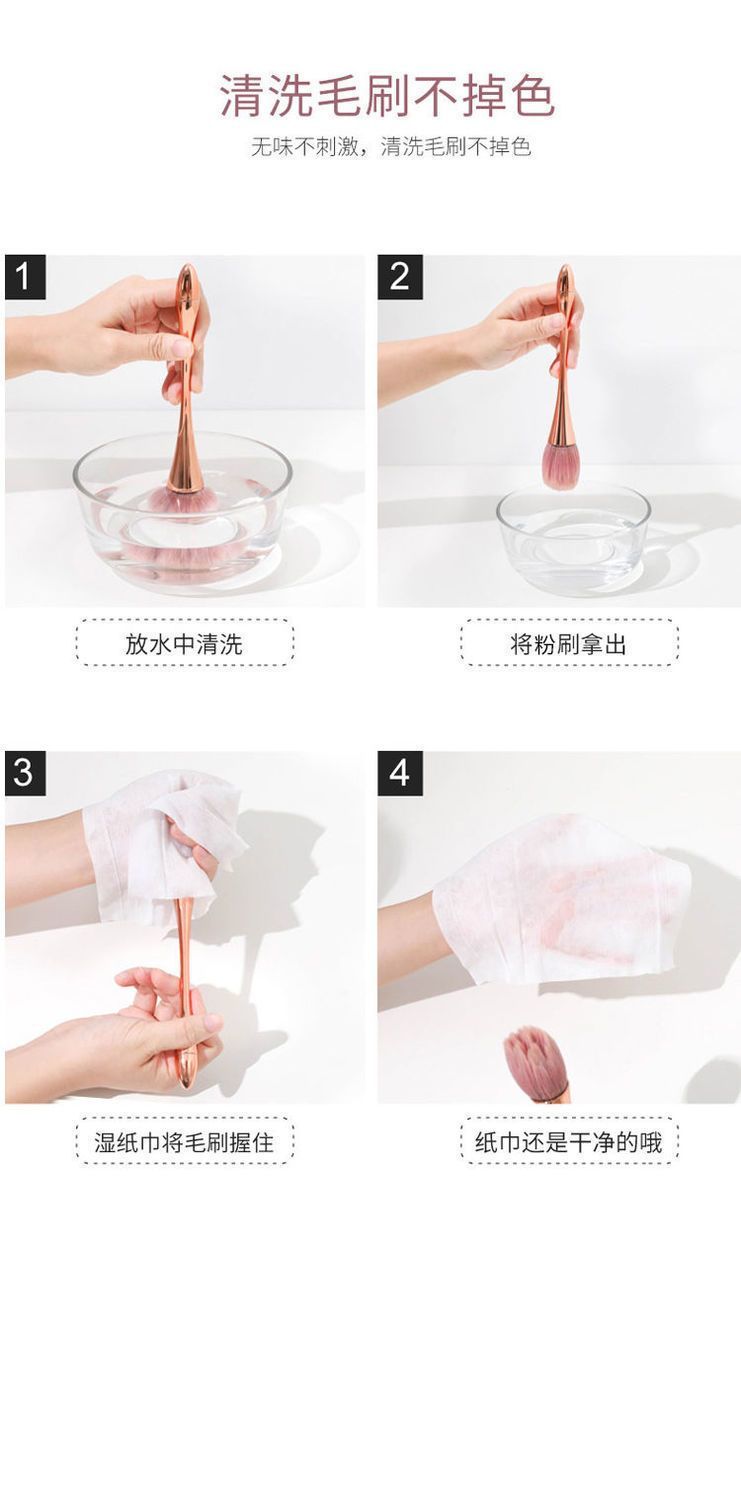 清洗毛刷不掉色

无味不刺激，清洗毛刷不掉色

1

放水中清洗

2

将粉刷拿出

3

湿纸巾将毛刷握住

4

纸巾还是干净的哦