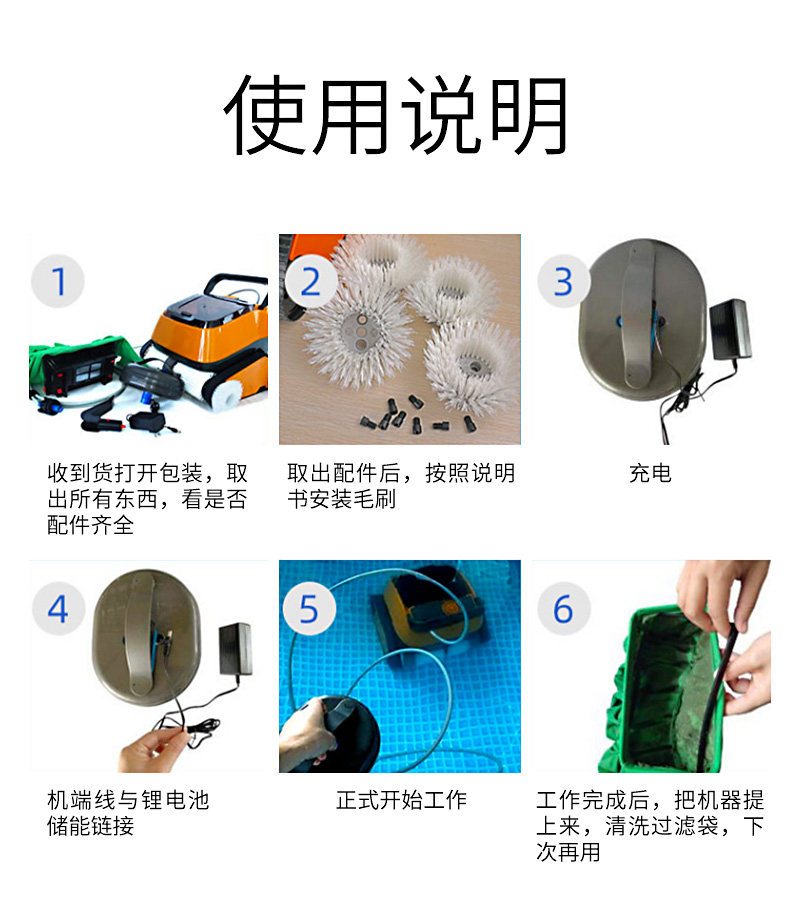 使用说明

1

收到货打开包装，取出所有东西，看是否配件齐全

2

取出配件后，按照说明书安装毛刷

3

充电

4

机端线与锂电池储能链接

5

正式开始工作

6

工作完成后，把机器提上来，清洗过滤袋，下次再用