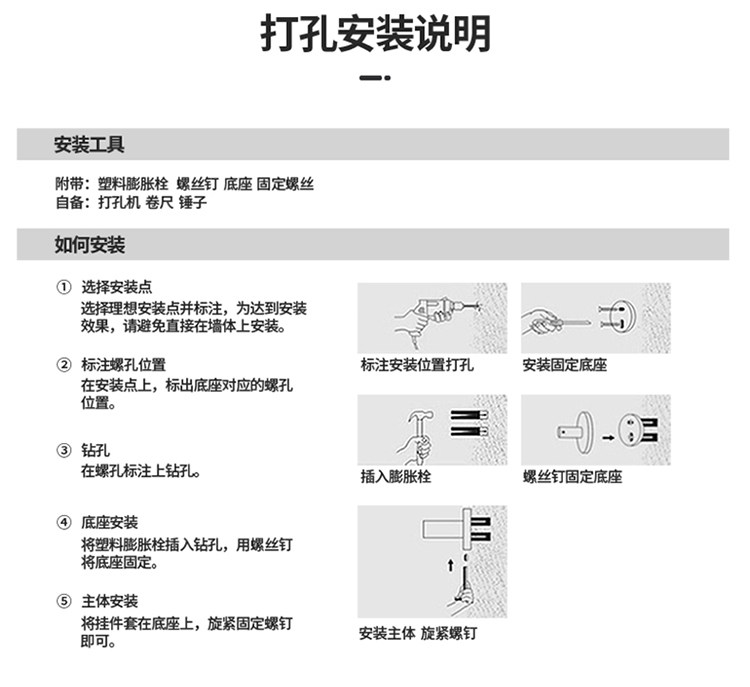 打孔安装说明

安装工具

附带：塑料膨胀栓 螺丝钉 底座 固定螺丝
自备：打孔机 卷尺 锤子

如何安装

① 选择安装点
选择理想安装点并标注，为达到安装效果，请避免直接在墙体上安装。

② 标注螺孔位置
在安装点上，标出底座对应的螺孔位置。

③ 钻孔
在螺孔标注上钻孔。

④ 底座安装
将塑料膨胀栓插入钻孔，用螺丝钉将底座固定。

⑤ 主体安装
将挂件套在底座上，旋紧固定螺钉即可。

标注安装位置打孔

安装固定底座

插入膨胀栓

螺丝钉固定底座

安装主体 旋紧螺钉