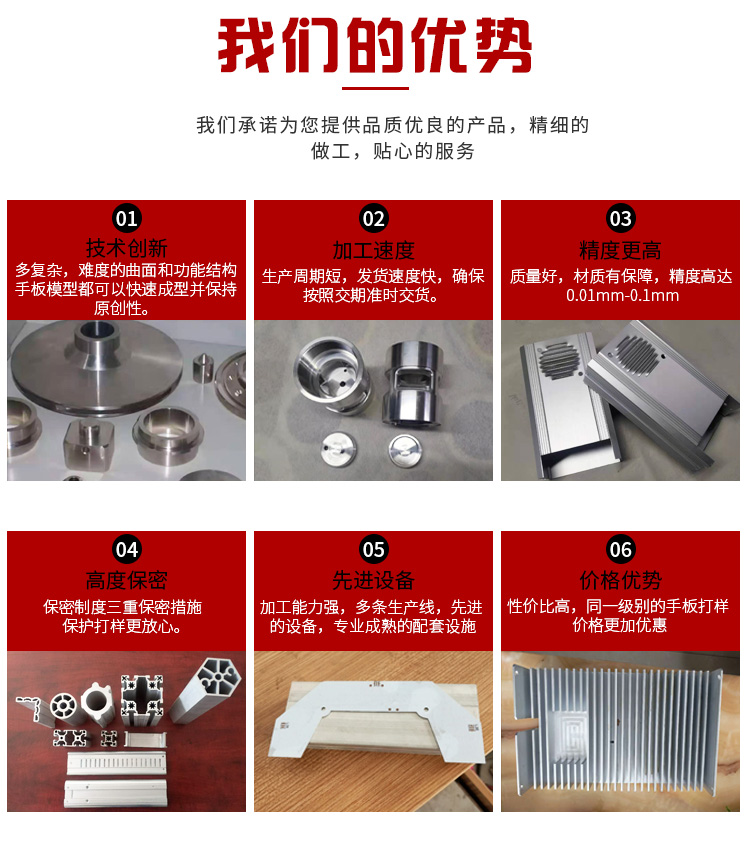 我们的优势

我们承诺为您提供品质优良的产品，精细的做工，贴心的服务

01
技术创新
多复杂，难度的曲面和功能结构手板模型都可以快速成型并保持原创性。

02
加工速度
生产周期短，发货速度快，确保按照交期准时交货。

03
精度更高
质量好，材质有保障，精度高达0.01mm-0.1mm

04
高度保密
保密制度三重保密措施保护打样更放心。

05
先进设备
加工能力强，多条生产线，先进的设备，专业成熟的配套设施

06
价格优势
性价比高，同一级别的手板打样价格更加优惠