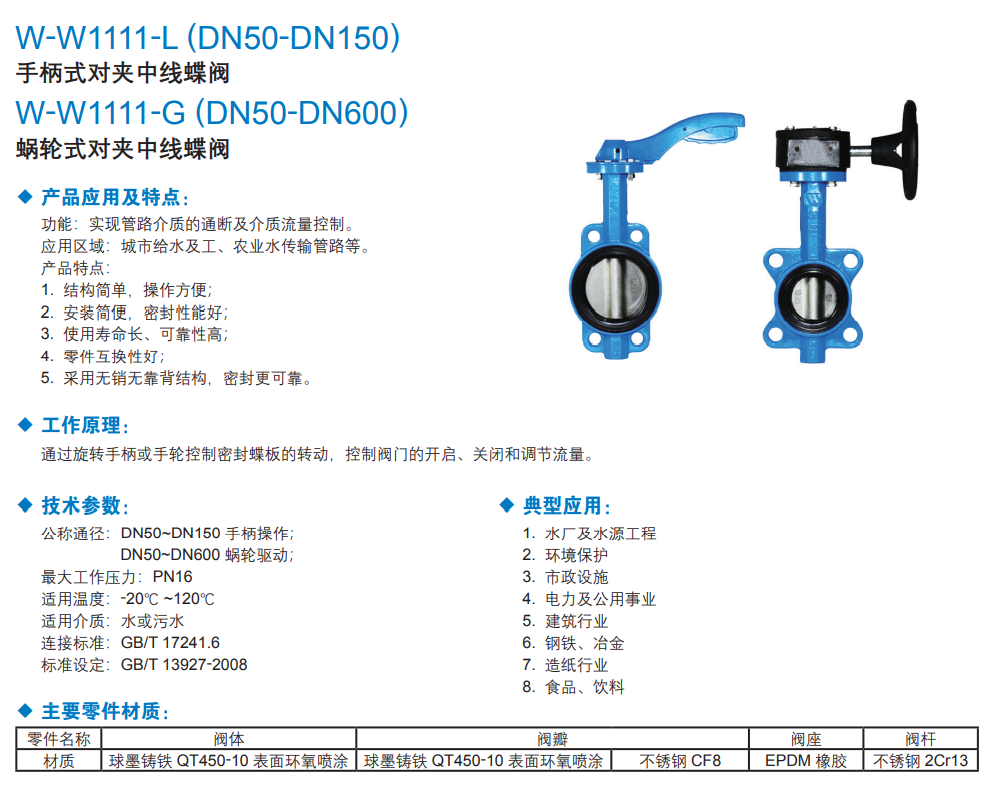 W-W1111-L (DN50-DN150)
手柄式对夹中线蝶阀
W-W1111-G (DN50-DN600)
蜗轮式对夹中线蝶阀

◆ 产品应用及特点：
功能：实现管路介质的通断及介质流量控制。
应用区域：城市给水及工、农业水传输管路等。
产品特点：
1. 结构简单，操作方便；
2. 安装简便，密封性能好；
3. 使用寿命长、可靠性高；
4. 零件互换性好；
5. 采用无销无靠背结构，密封更可靠。

◆ 工作原理：
通过旋转手柄或手轮控制密封蝶板的转动，控制阀门的开启、关闭和调节流量。

◆ 技术参数：
公称通径：DN50~DN150 手柄操作；
DN50~DN600 蜗轮驱动；
最大工作压力：PN16
适用温度：-20℃ ~120℃
适用介质：水或污水
连接标准：GB/T 17241.6
标准设定：GB/T 13927-2008

◆ 典型应用：
1. 水厂及水源工程
2. 环境保护
3. 市政设施
4. 电力及公用事业
5. 建筑行业
6. 钢铁、冶金
7. 造纸行业
8. 食品、饮料

◆ 主要零件材质：
| 零件名称 | 阀体 | 阀瓣 | | 阀座 | 阀杆 |
|---|---|---|---|---|---|
| 材质 | 球墨铸铁 QT450-10 表面环氧喷涂 | 球墨铸铁 QT450-10 表面环氧喷涂 | 不锈钢 CF8 | EPDM 橡胶 | 不锈钢 2Cr13 |