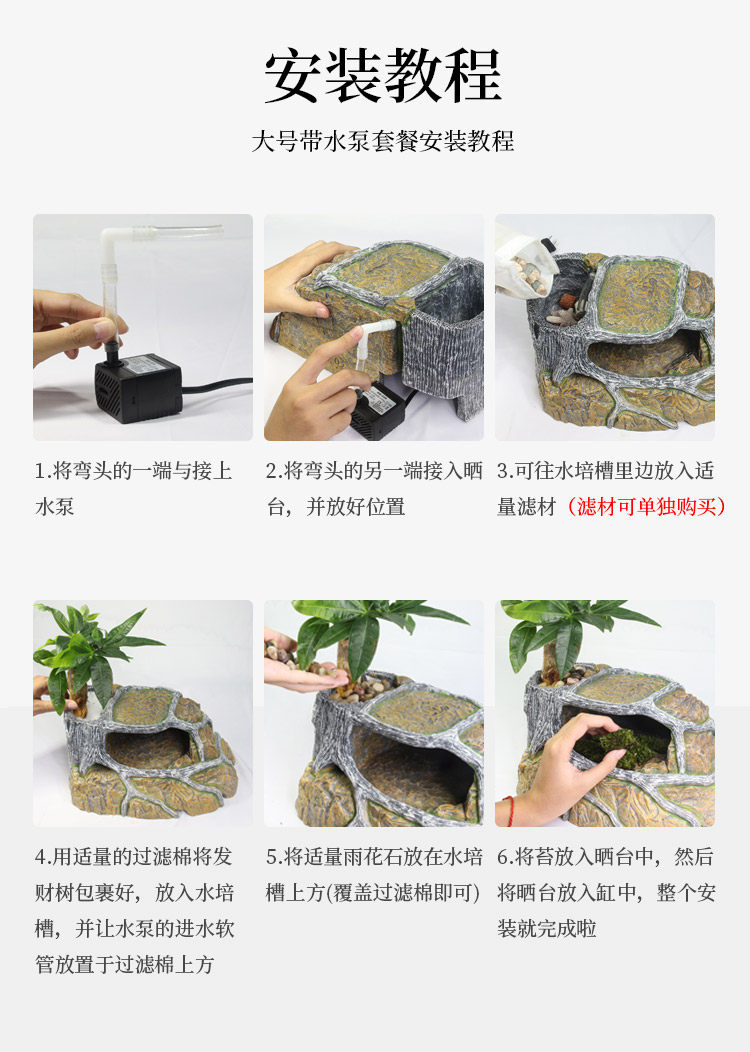 安装教程

大号带水泵套餐安装教程

1.将弯头的一端与接上水泵

2.将弯头的另一端接入晒台，并放好位置

3.可往水培槽里边放入适量滤材（滤材可单独购买）

4.用适量的过滤棉将发财树包裹好，放入水培槽，并让水泵的进水软管放置于过滤棉上方

5.将适量雨花石放在水培槽上方(覆盖过滤棉即可)

6.将苔放入晒台中，然后将晒台放入缸中，整个安装就完成啦