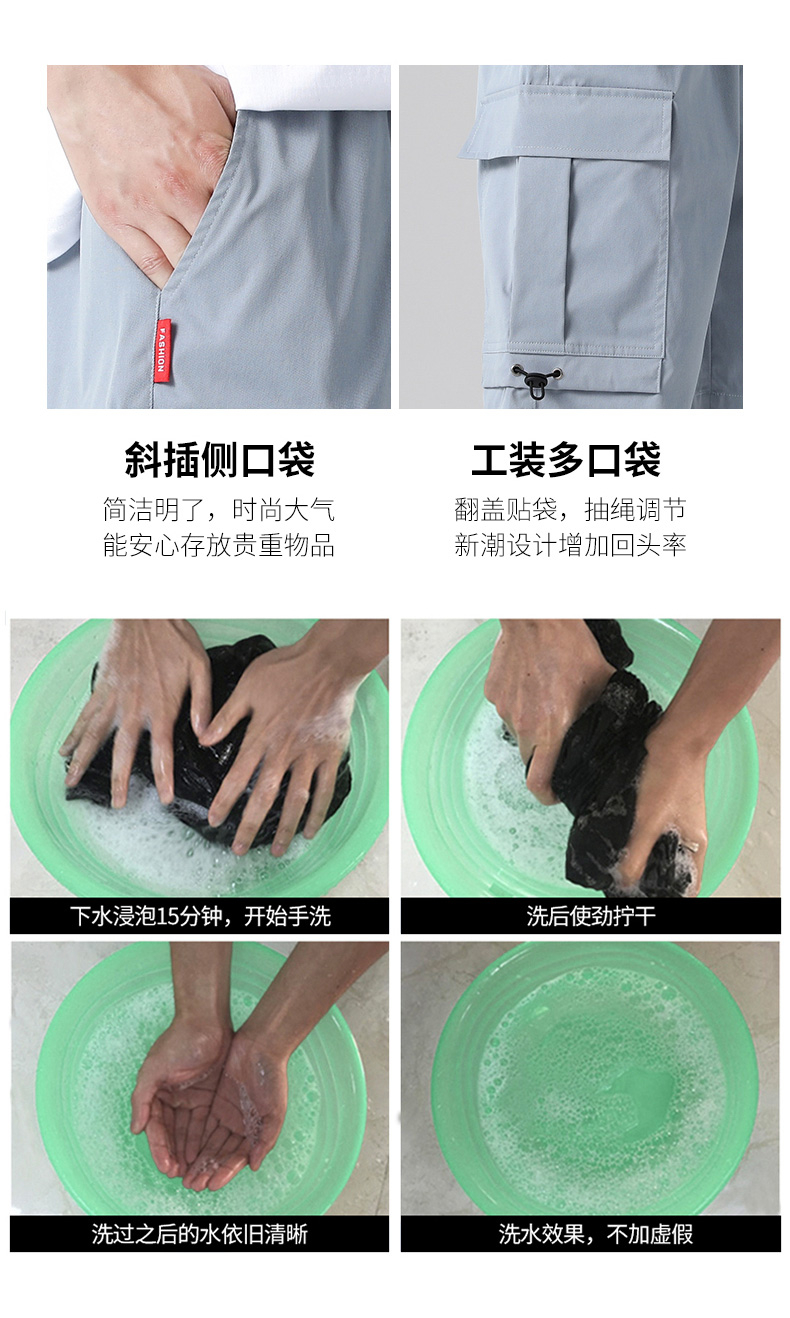 FASHION

斜插侧口袋
简洁明了，时尚大气
能安心存放贵重物品

工装多口袋
翻盖贴袋，抽绳调节
新潮设计增加回头率

下水浸泡15分钟，开始手洗

洗后使劲拧干

洗过之后的水依旧清晰

洗水效果，不加虚假