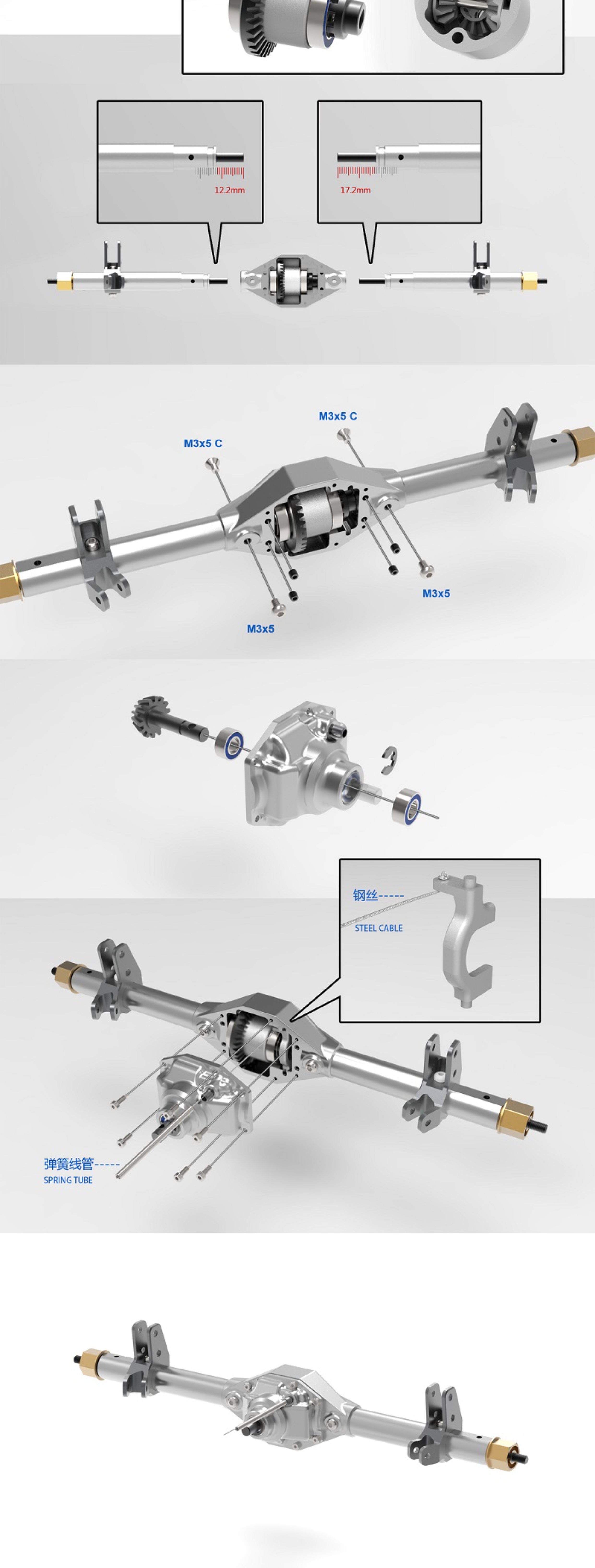 12.2mm

17.2mm

M3x5 C

M3x5 C

M3x5

M3x5

钢丝-----
STEEL CABLE

弹簧线管-----
SPRING TUBE