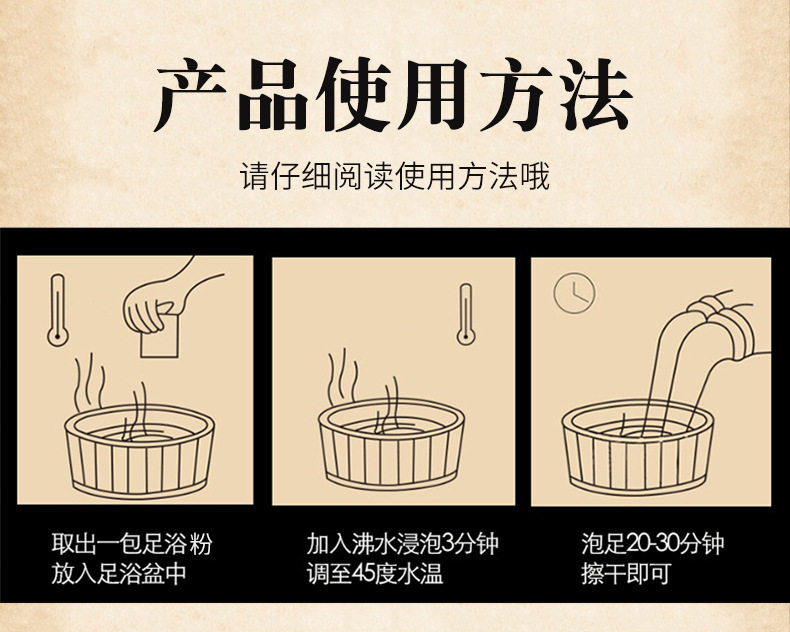 产品使用方法

请仔细阅读使用方法哦

取出一包足浴粉
放入足浴盆中

加入沸水浸泡3分钟
调至45度水温

泡足20-30分钟
擦干即可