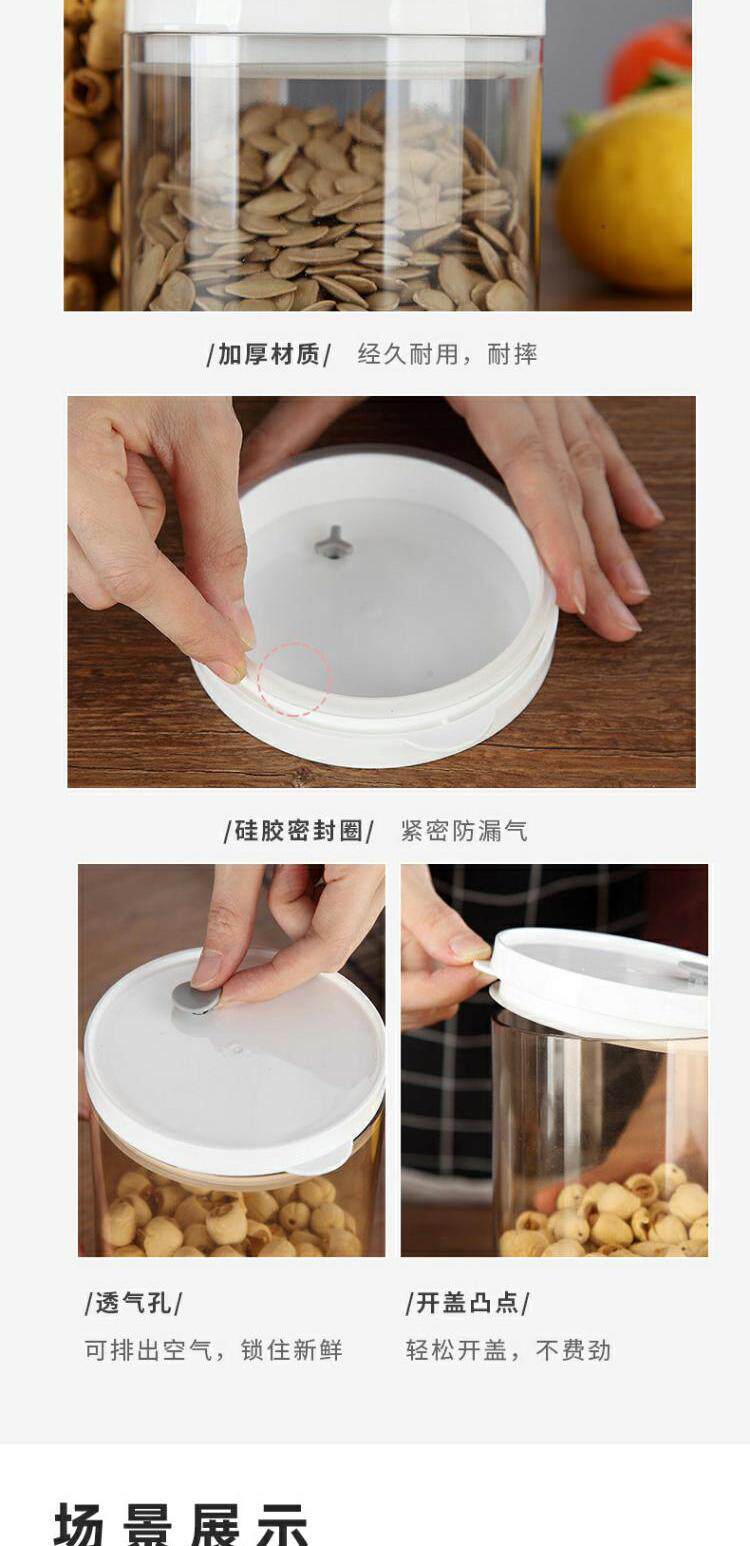 /加厚材质/ 经久耐用，耐摔

/硅胶密封圈/ 紧密防漏气

/透气孔/
可排出空气，锁住新鲜

/开盖凸点/
轻松开盖，不费劲

场景展示