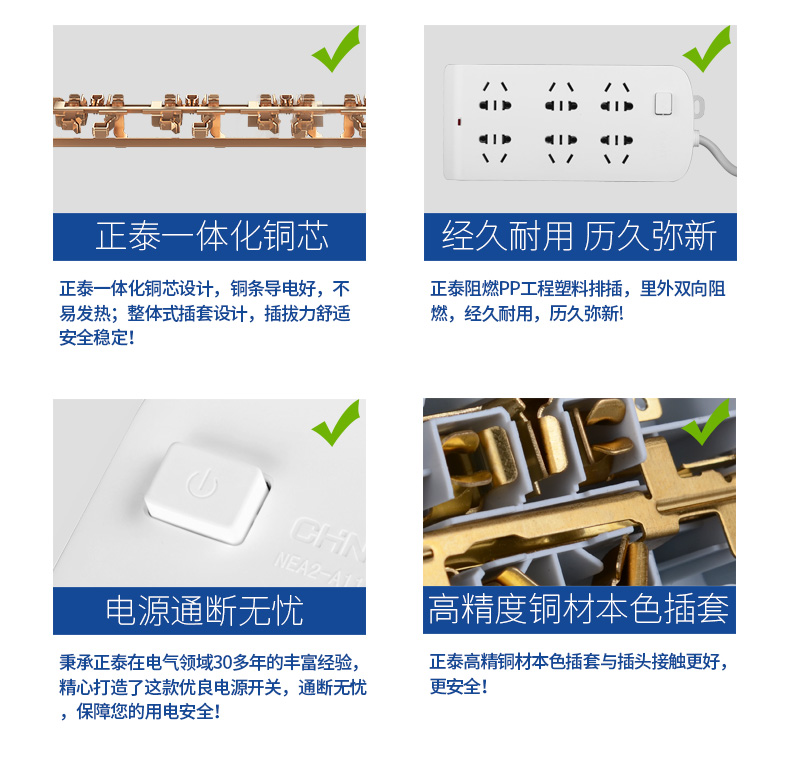 正泰一体化铜芯

正泰一体化铜芯设计，铜条导电好，不易发热；整体式插套设计，插拔力舒适安全稳定！

经久耐用 历久弥新

正泰阻燃PP工程塑料排插，里外双向阻燃，经久耐用，历久弥新！

CHN
NEA2-A1

电源通断无忧

秉承正泰在电气领域30多年的丰富经验，精心打造了这款优良电源开关，通断无忧，保障您的用电安全！

高精度铜材本色插套

正泰高精铜材本色插套与插头接触更好，更安全！