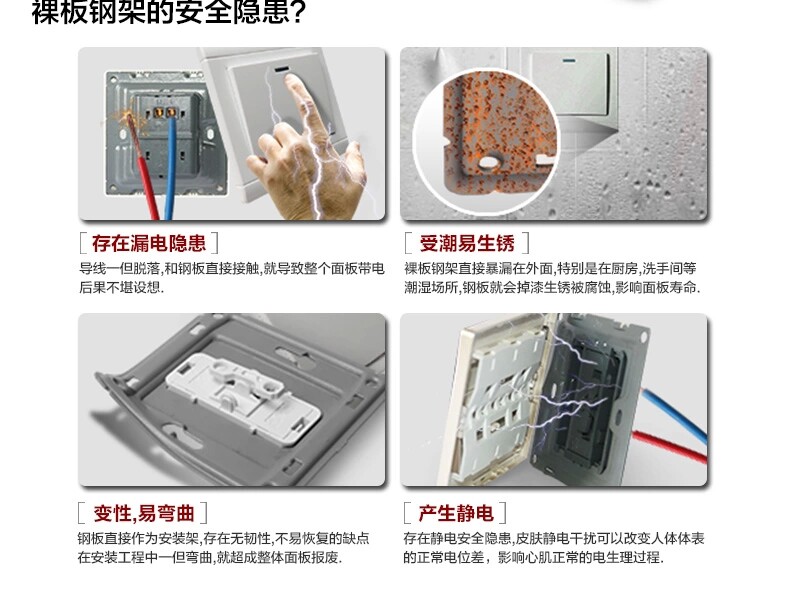 裸板钢架的安全隐患?

[ 存在漏电隐患 ]
导线一但脱落,和钢板直接接触,就导致整个面板带电后果不堪设想.

[ 受潮易生锈 ]
裸板钢架直接暴漏在外面,特别是在厨房,洗手间等潮湿场所,钢板就会掉漆生锈被腐蚀,影响面板寿命.

[ 变性,易弯曲 ]
钢板直接作为安装架,存在无韧性,不易恢复的缺点在安装工程中一但弯曲,就超成整体面板报废.

[ 产生静电 ]
存在静电安全隐患,皮肤静电干扰可以改变人体体表的正常电位差，影响心肌正常的电生理过程.