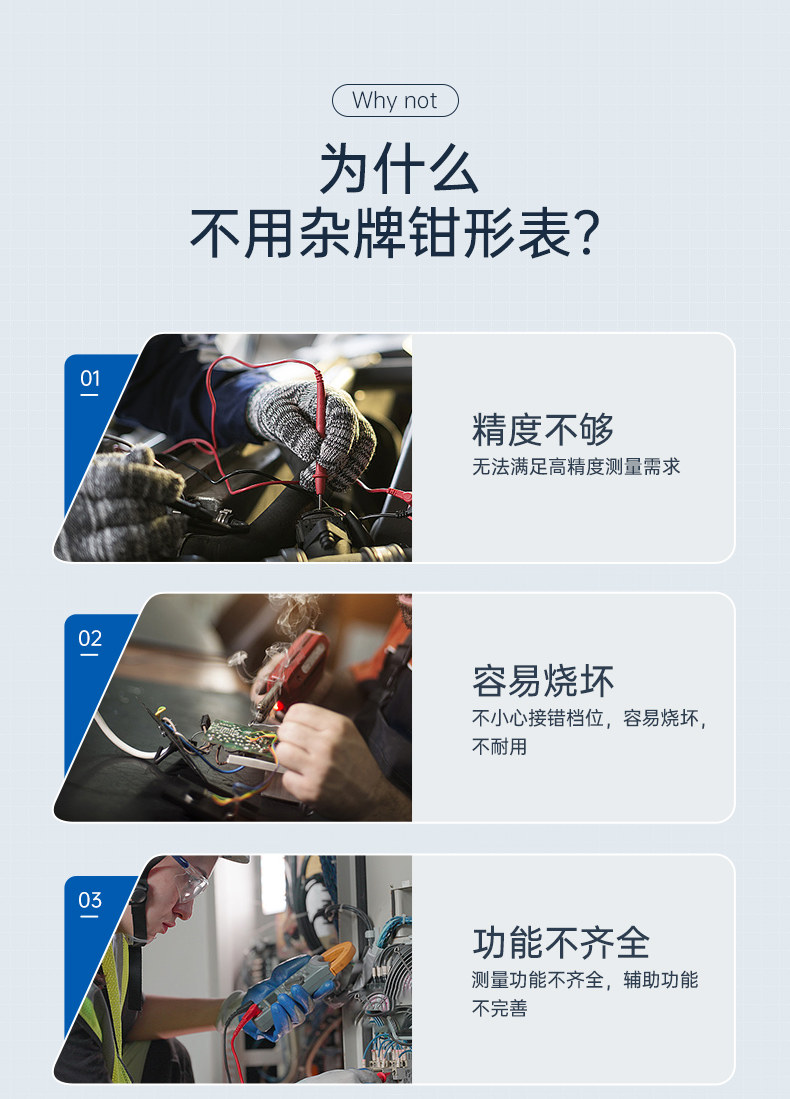 Why not

为什么
不用杂牌钳形表?

01

精度不够

无法满足高精度测量需求

02

容易烧坏

不小心接错档位，容易烧坏，不耐用

03

功能不齐全

测量功能不齐全，辅助功能不完善